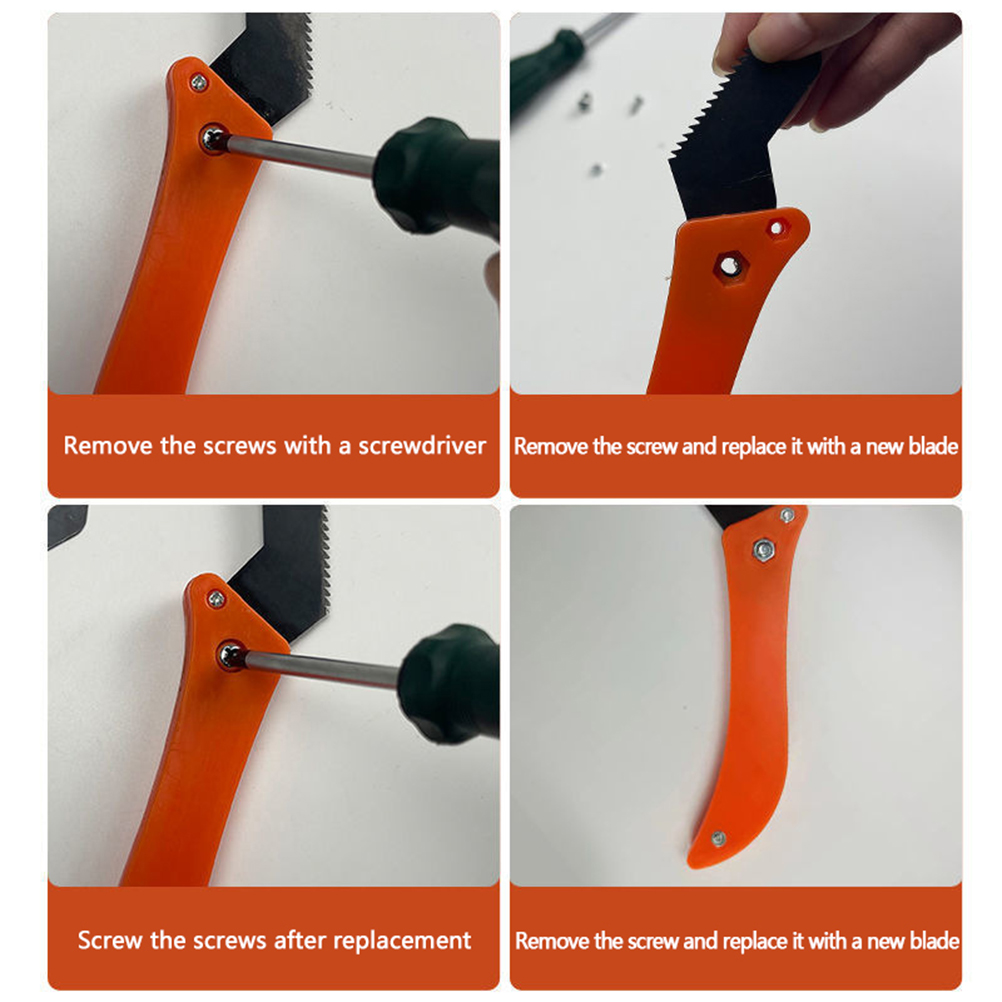 Remove the screws with a screwdriver

Remove the screw and replace it with a new blade

Screw the screws after replacement

Remove the screw and replace it with a new blade