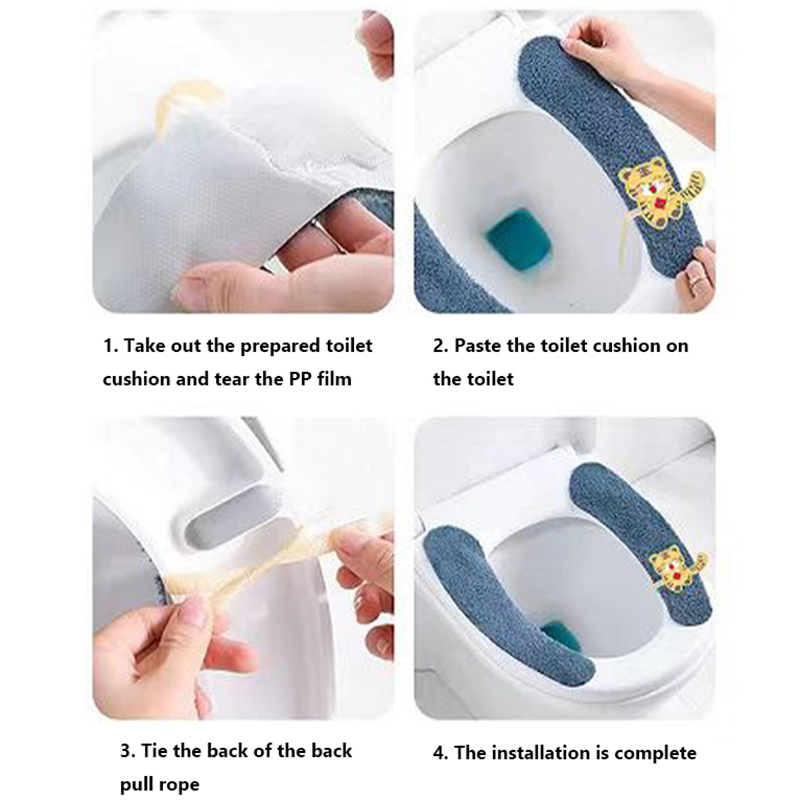 1. Take out the prepared toilet cushion and tear the PP film

2. Paste the toilet cushion on the toilet

3. Tie the back of the back pull rope

4. The installation is complete