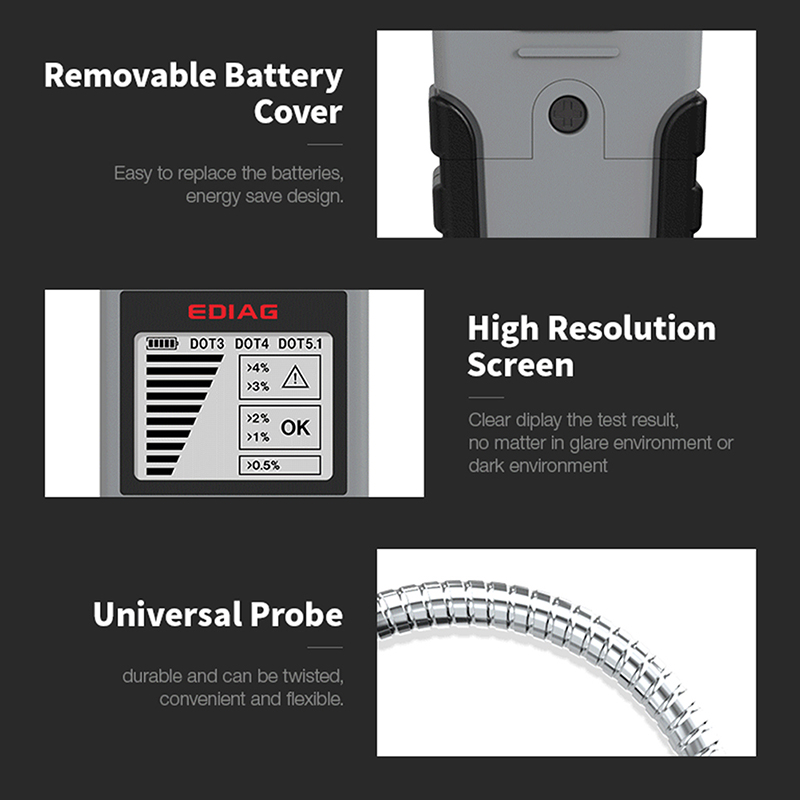 Removable Battery Cover

Easy to replace the batteries, energy save design.

EDIAG

DOT3 DOT4 DOT5.1

>4%
>3%

>2%
>1%
OK

>0.5%

High Resolution Screen

Clear diplay the test result, no matter in glare environment or dark environment

Universal Probe

durable and can be twisted, convenient and flexible.