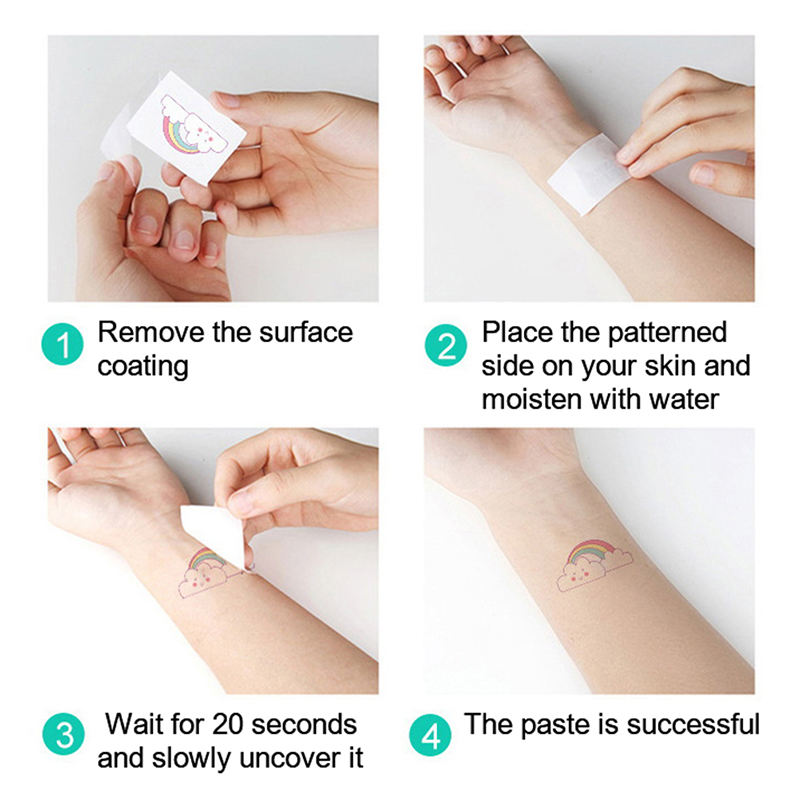 1 Remove the surface coating

2 Place the patterned side on your skin and moisten with water

3 Wait for 20 seconds and slowly uncover it

4 The paste is successful