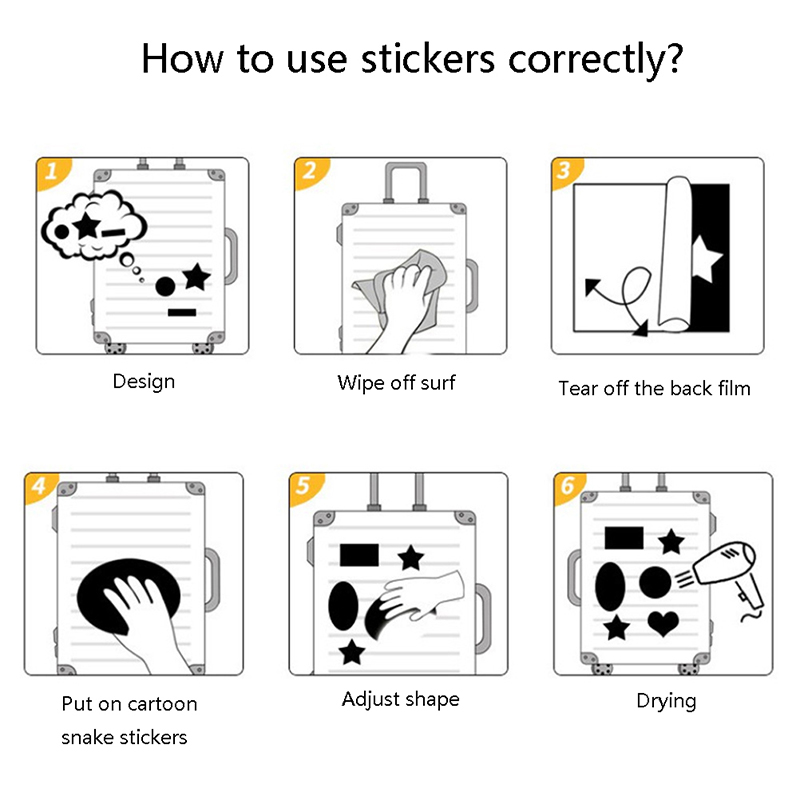 How to use stickers correctly?

1

Design

2

Wipe off surf

3

Tear off the back film

4

Put on cartoon snake stickers

5

Adjust shape

6

Drying