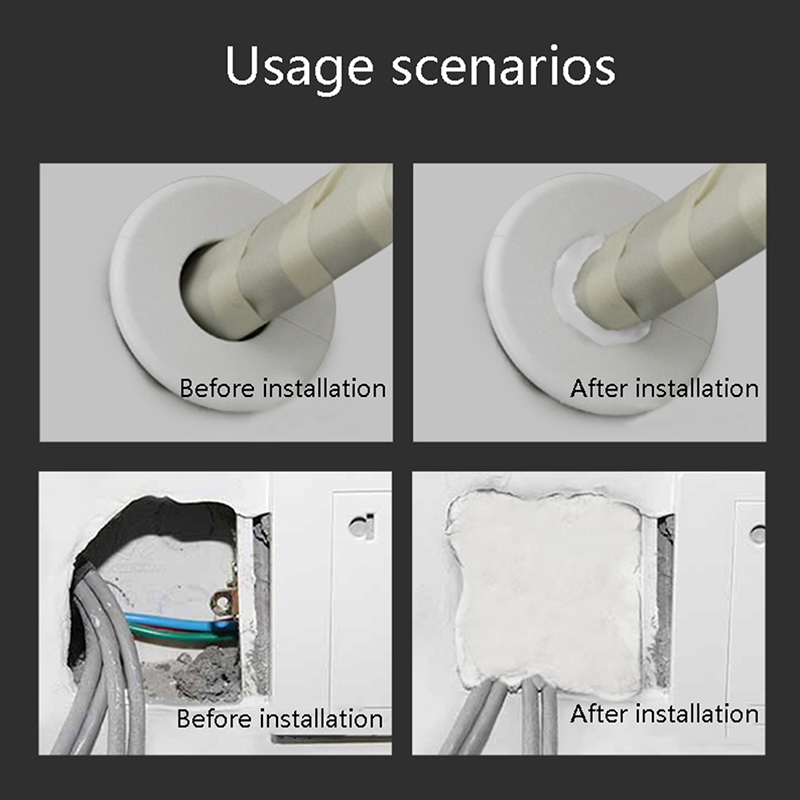 Usage scenarios

Before installation

After installation

Before installation

After installation