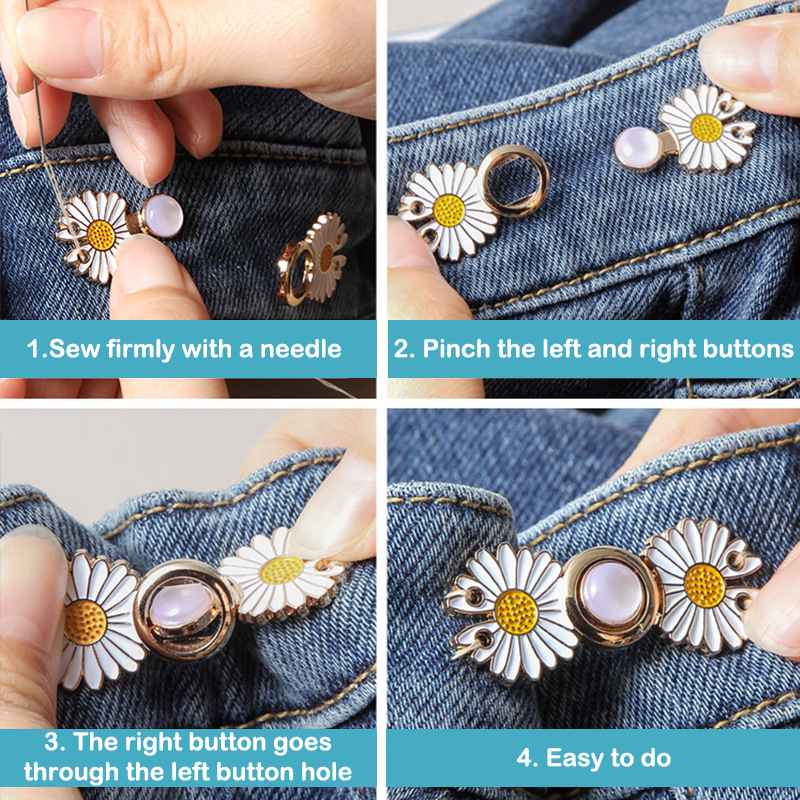 1.Sew firmly with a needle

2. Pinch the left and right buttons

3. The right button goes through the left button hole

4. Easy to do