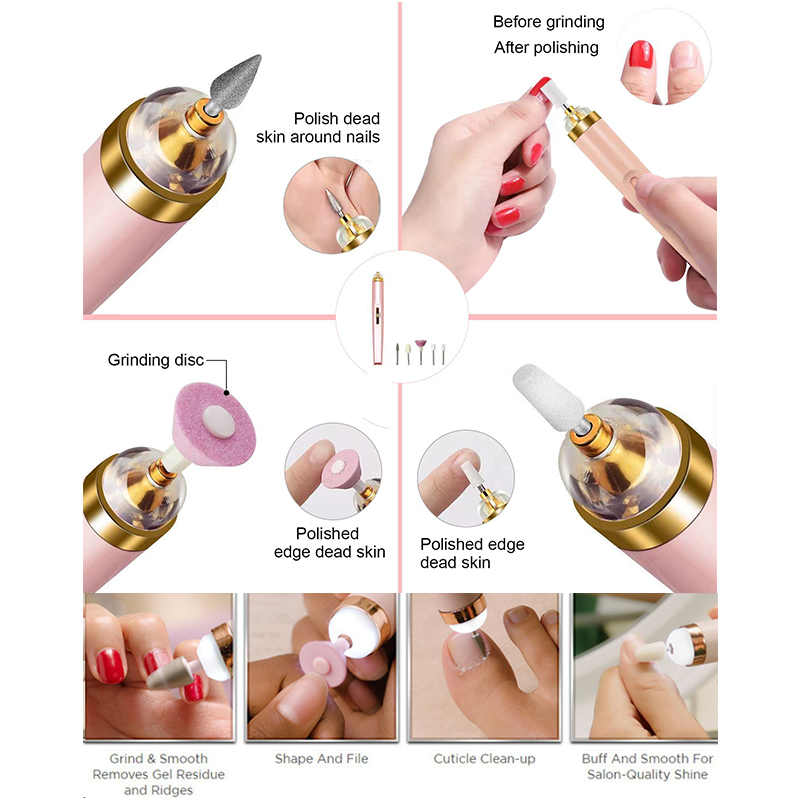 Polish dead skin around nails

Before grinding
After polishing

Grinding disc

Polished edge dead skin

Polished edge dead skin

Grind & Smooth Removes Gel Residue and Ridges

Shape And File

Cuticle Clean-up

Buff And Smooth For Salon-Quality Shine