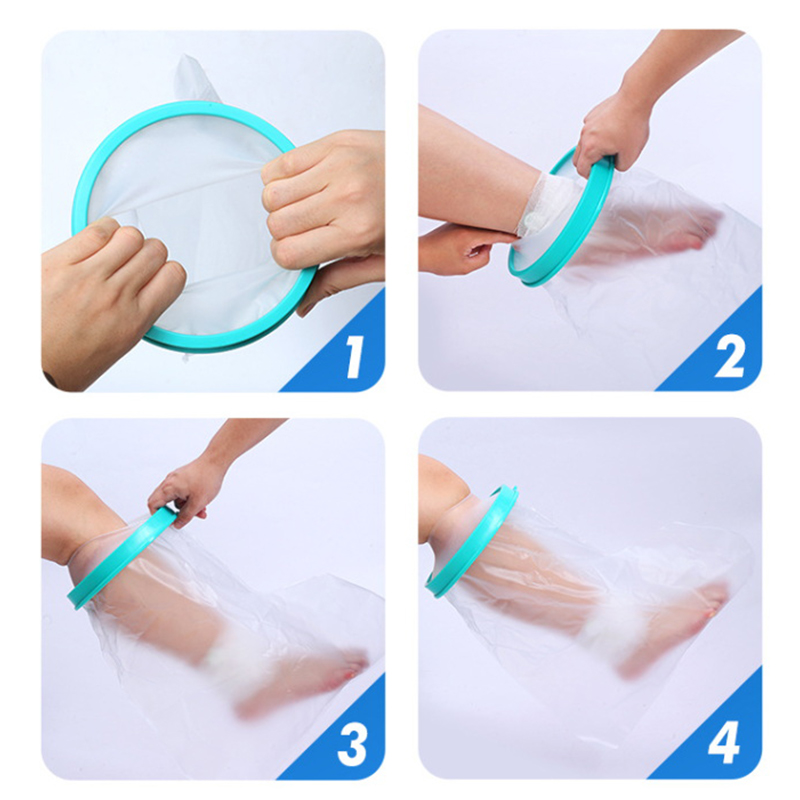 1

2

3

4