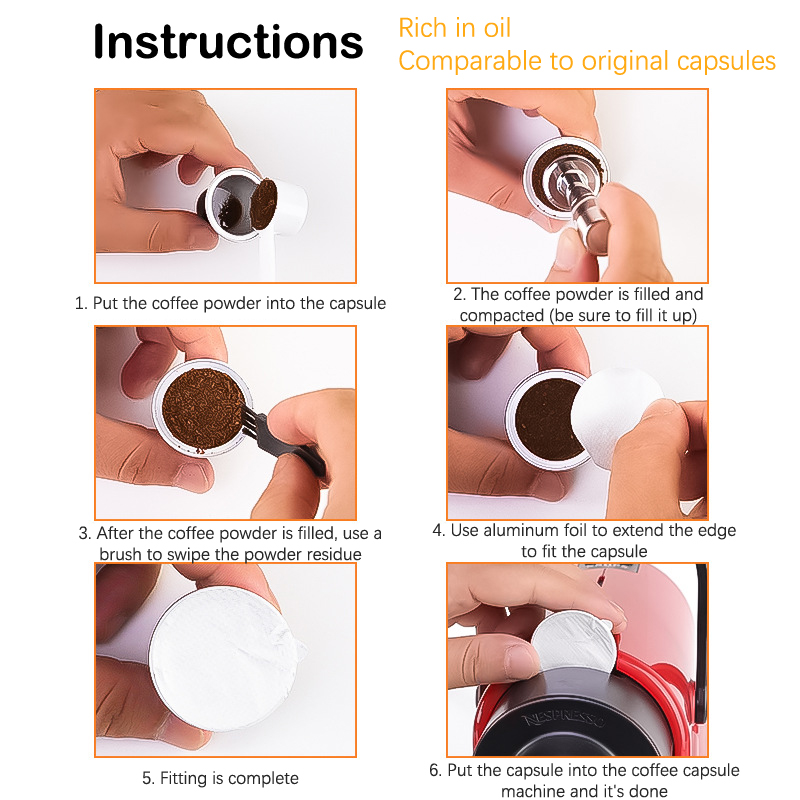 Instructions

Rich in oil
Comparable to original capsules

1. Put the coffee powder into the capsule

2. The coffee powder is filled and compacted (be sure to fill it up)

3. After the coffee powder is filled, use a brush to swipe the powder residue

4. Use aluminum foil to extend the edge to fit the capsule

5. Fitting is complete

NESPRESSO

6. Put the capsule into the coffee capsule machine and it's done