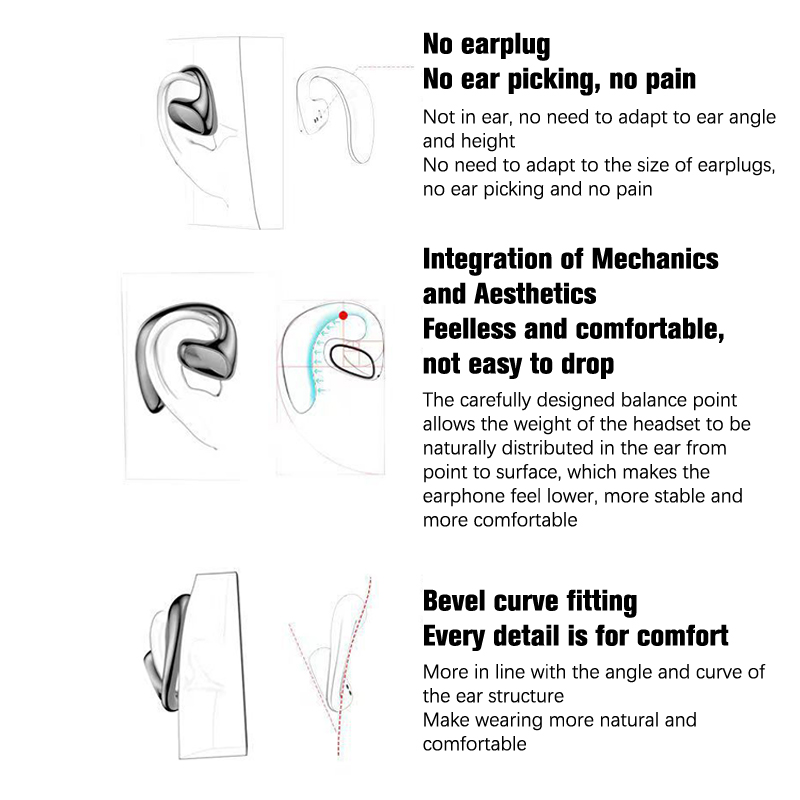 No earplug
No ear picking, no pain

Not in ear, no need to adapt to ear angle and height
No need to adapt to the size of earplugs, no ear picking and no pain

Integration of Mechanics and Aesthetics
Feelless and comfortable, not easy to drop

The carefully designed balance point allows the weight of the headset to be naturally distributed in the ear from point to surface, which makes the earphone feel lower, more stable and more comfortable

Bevel curve fitting
Every detail is for comfort

More in line with the angle and curve of the ear structure
Make wearing more natural and comfortable