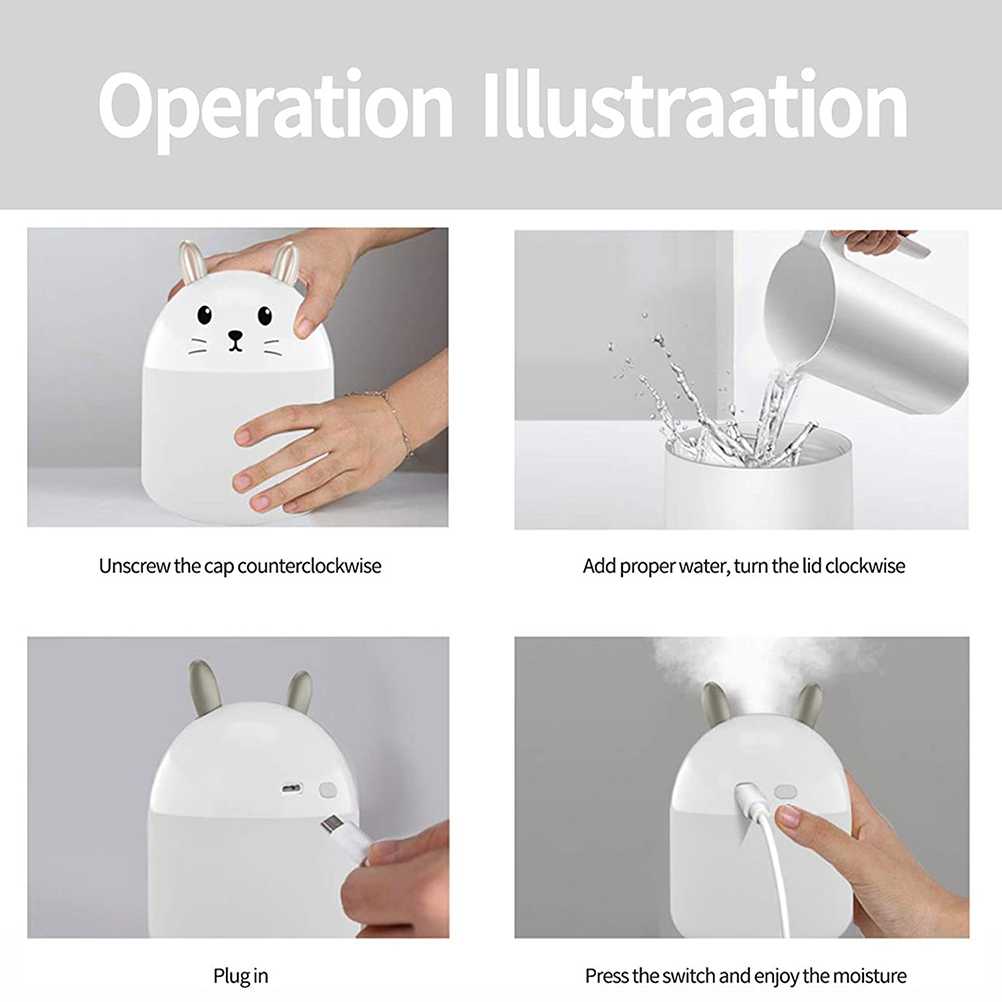 Operation Illustraation

Unscrew the cap counterclockwise

Add proper water, turn the lid clockwise

Plug in

Press the switch and enjoy the moisture