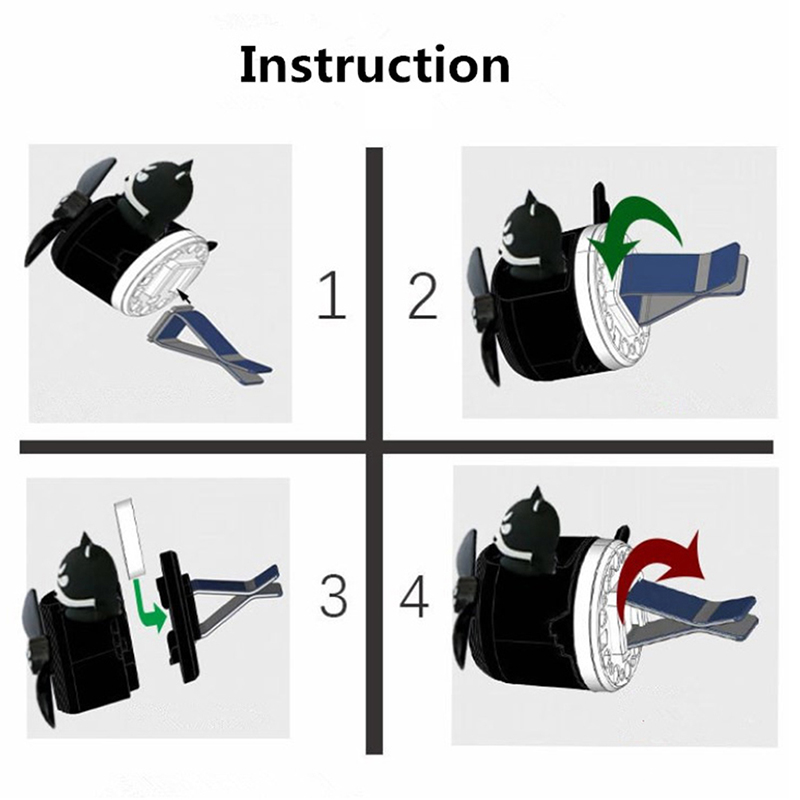 Instruction

1

2

3

4