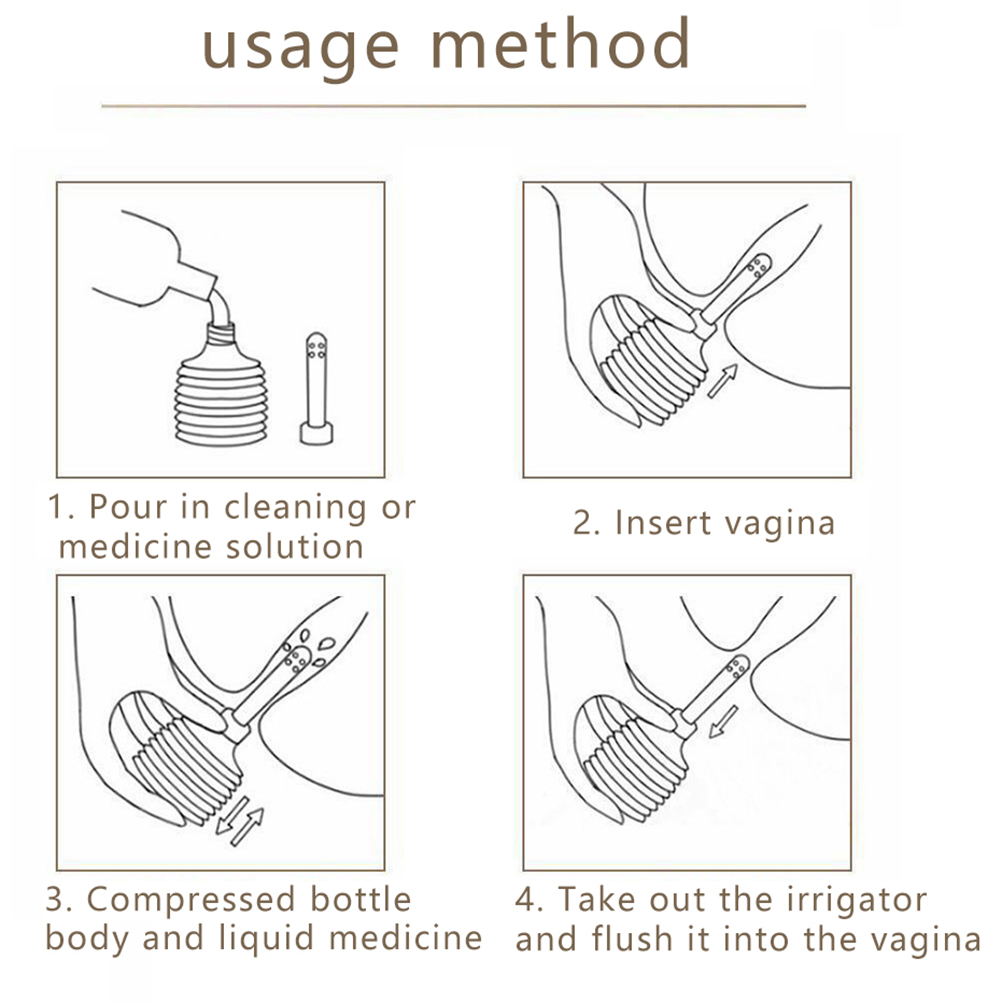 usage method

1. Pour in cleaning or medicine solution

2. Insert vagina

3. Compressed bottle body and liquid medicine

4. Take out the irrigator and flush it into the vagina