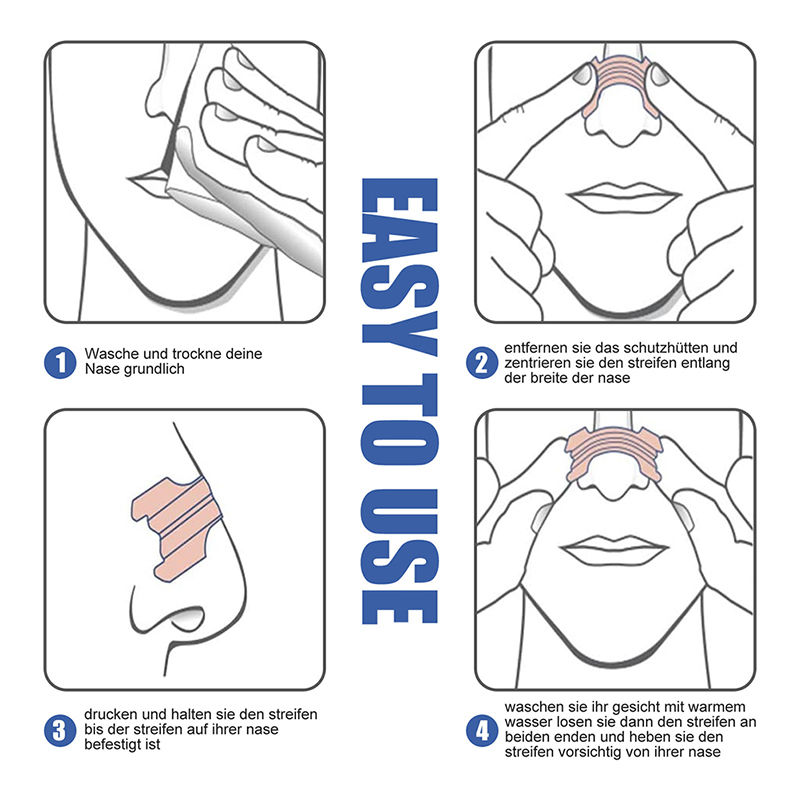 EASY TO USE

1 Wasche und trockne deine Nase grundlich

2 entfernen sie das schutzhütten und zentrieren sie den streifen entlang der breite der nase

3 drucken und halten sie den streifen bis der streifen auf ihrer nase befestigt ist

4 waschen sie ihr gesicht mit warmem wasser losen sie dann den streifen an beiden enden und heben sie den streifen vorsichtig von ihrer nase