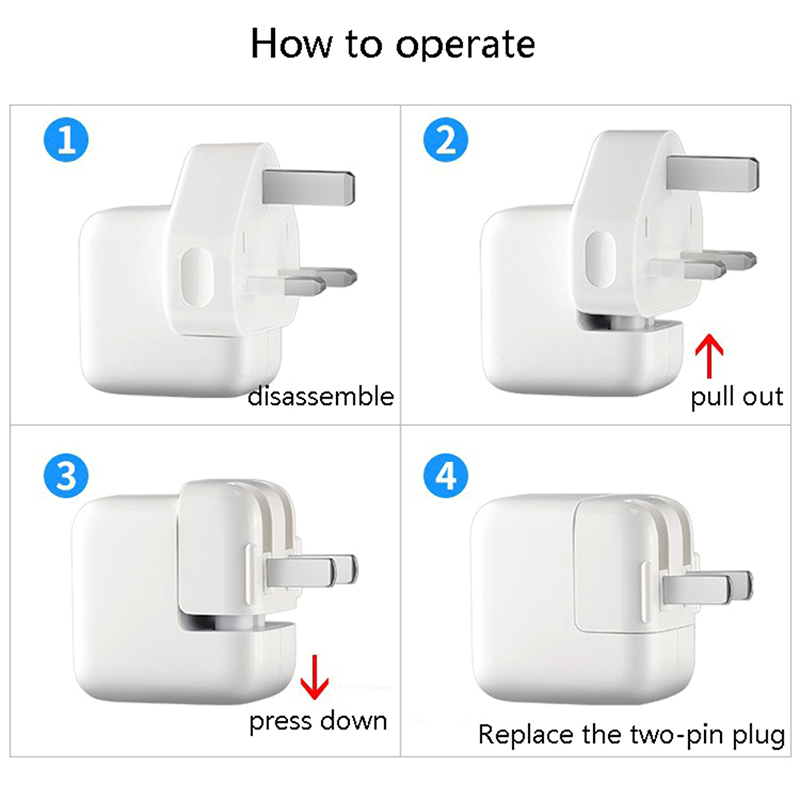 How to operate

1

disassemble

2

pull out

3

press down

4

Replace the two-pin plug