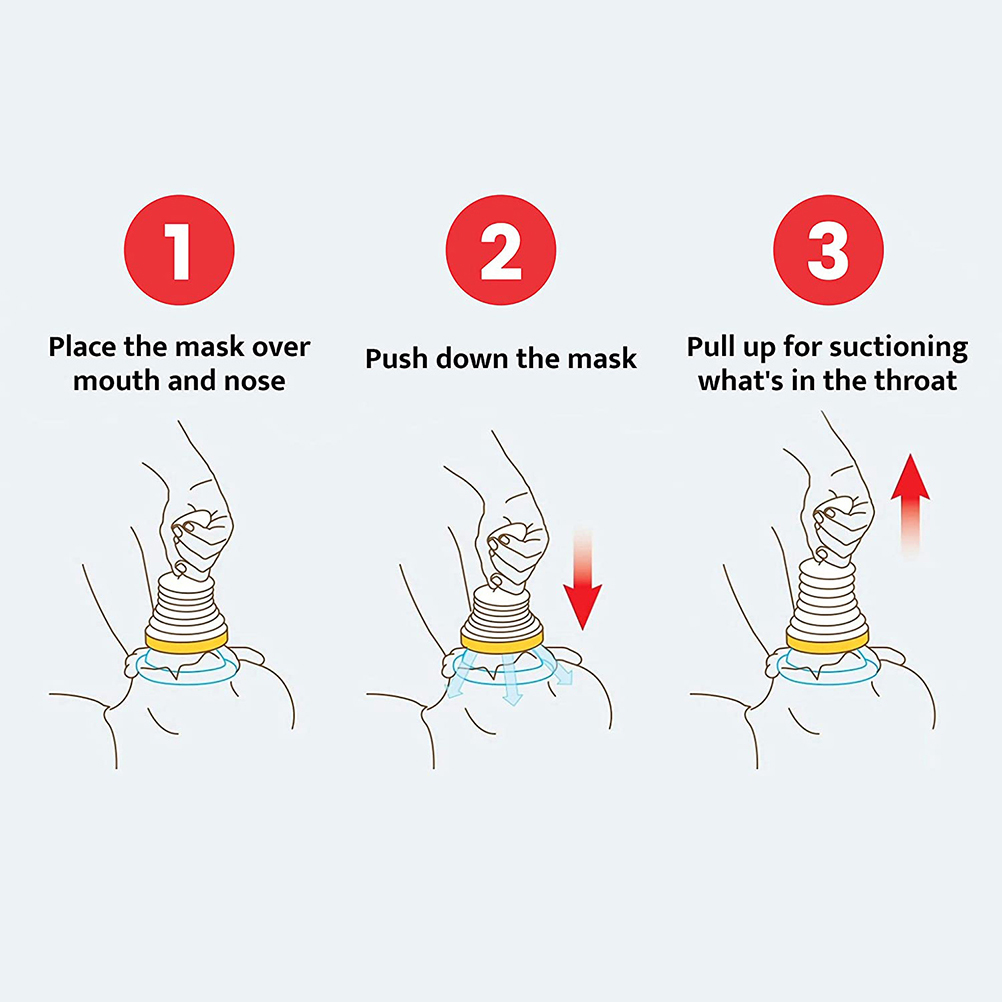 1

Place the mask over mouth and nose

2

Push down the mask

3

Pull up for suctioning what's in the throat