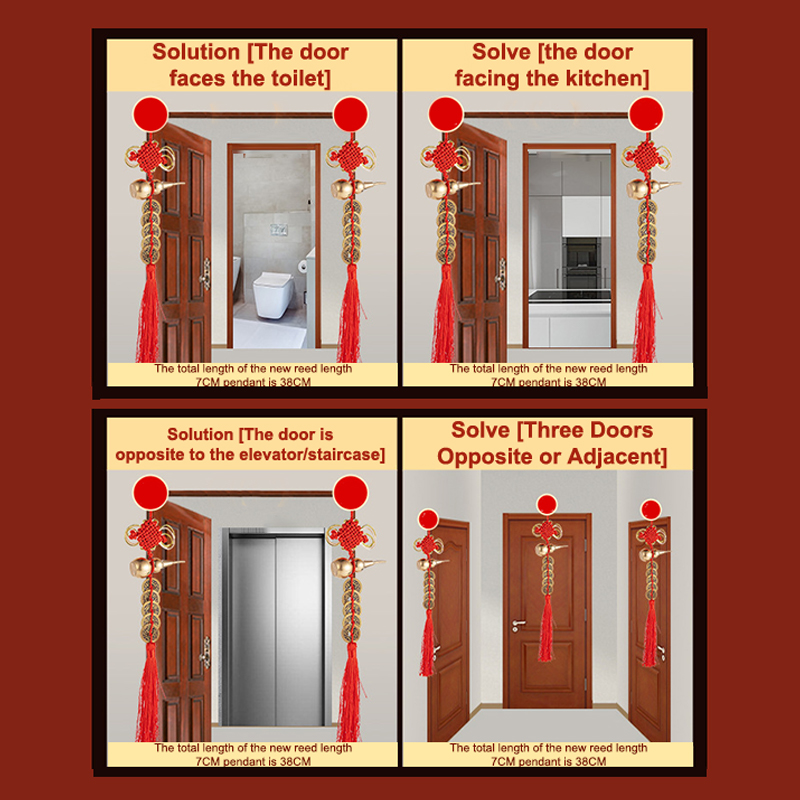 Solution [The door faces the toilet]

The total length of the new reed length 7CM pendant is 38CM

Solve [the door facing the kitchen]

The total length of the new reed length 7CM pendant is 38CM

Solution [The door is opposite to the elevator/staircase]

The total length of the new reed length 7CM pendant is 38CM

Solve [Three Doors Opposite or Adjacent]

The total length of the new reed length 7CM pendant is 38CM