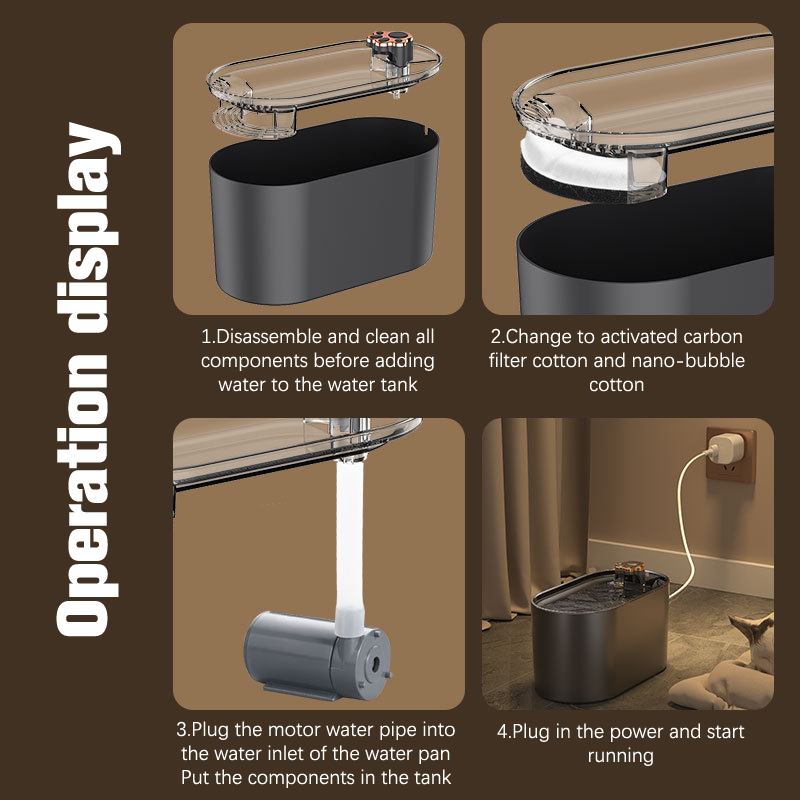 Operation display

1.Disassemble and clean all components before adding water to the water tank

2.Change to activated carbon filter cotton and nano-bubble cotton

3.Plug the motor water pipe into the water inlet of the water pan Put the components in the tank

4.Plug in the power and start running