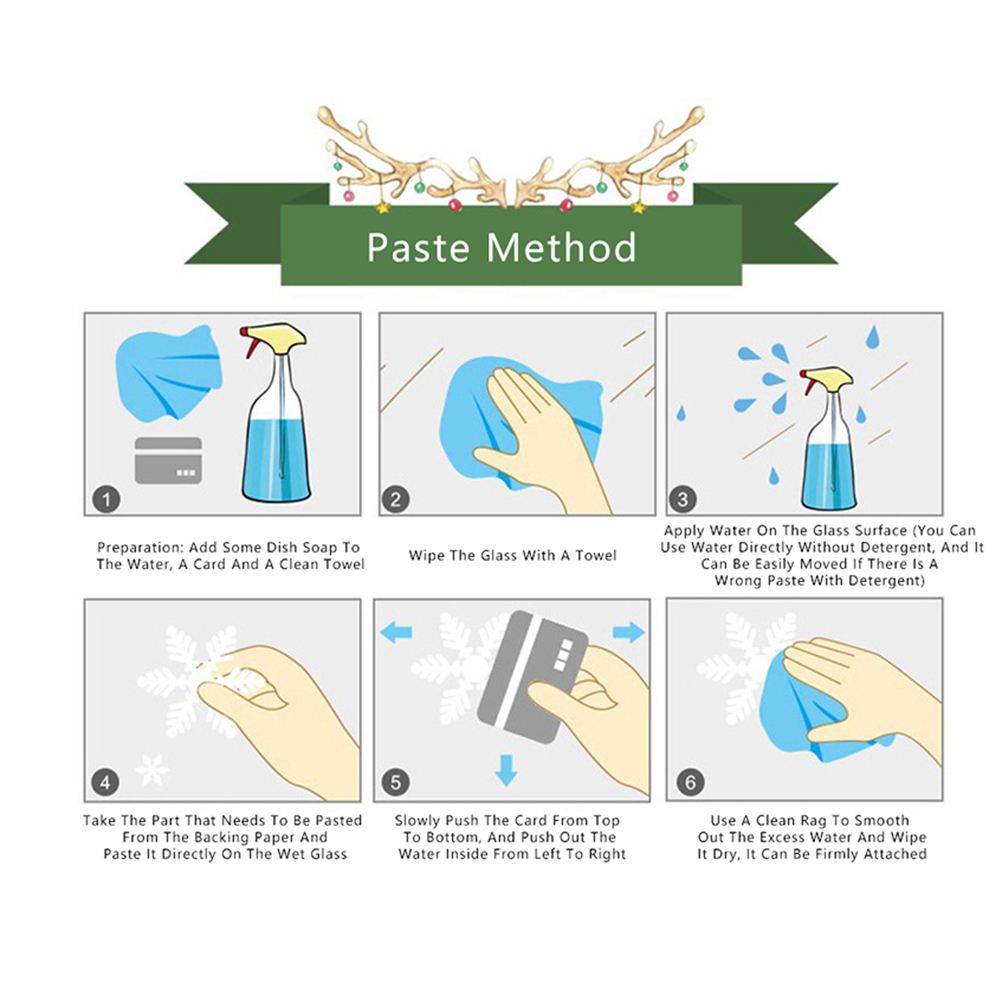 Paste Method

1

Preparation: Add Some Dish Soap To The Water, A Card And A Clean Towel

2

Wipe The Glass With A Towel

3

Apply Water On The Glass Surface (You Can Use Water Directly Without Detergent, And It Can Be Easily Moved If There Is A Wrong Paste With Detergent)

4

Take The Part That Needs To Be Pasted From The Backing Paper And Paste It Directly On The Wet Glass

5

Slowly Push The Card From Top To Bottom, And Push Out The Water Inside From Left To Right

6

Use A Clean Rag To Smooth Out The Excess Water And Wipe It Dry, It Can Be Firmly Attached