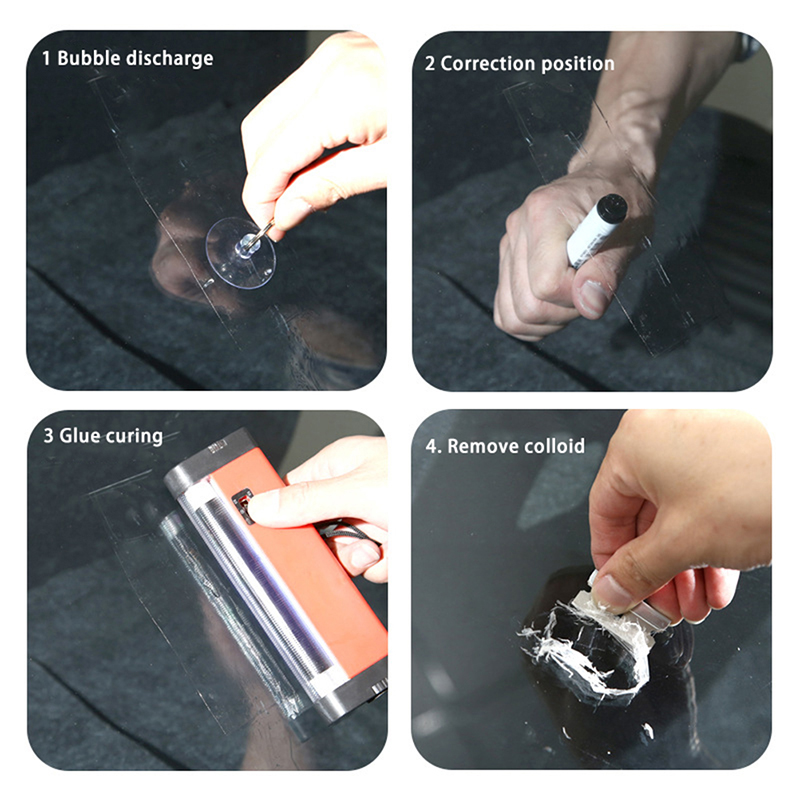 1 Bubble discharge

2 Correction position

3 Glue curing

4. Remove colloid