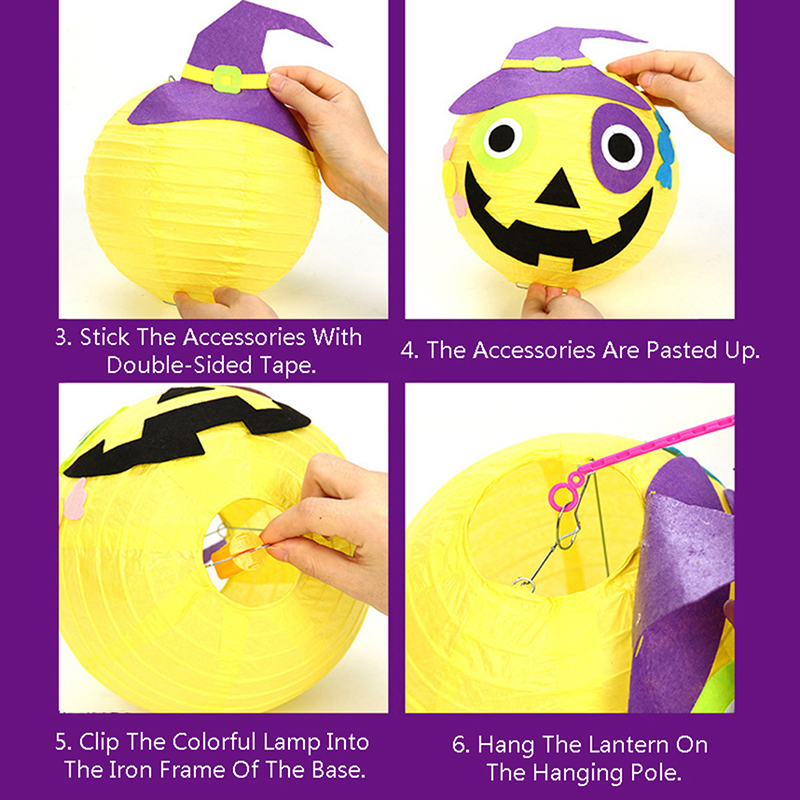 3. Stick The Accessories With Double-Sided Tape.

4. The Accessories Are Pasted Up.

5. Clip The Colorful Lamp Into The Iron Frame Of The Base.

6. Hang The Lantern On The Hanging Pole.