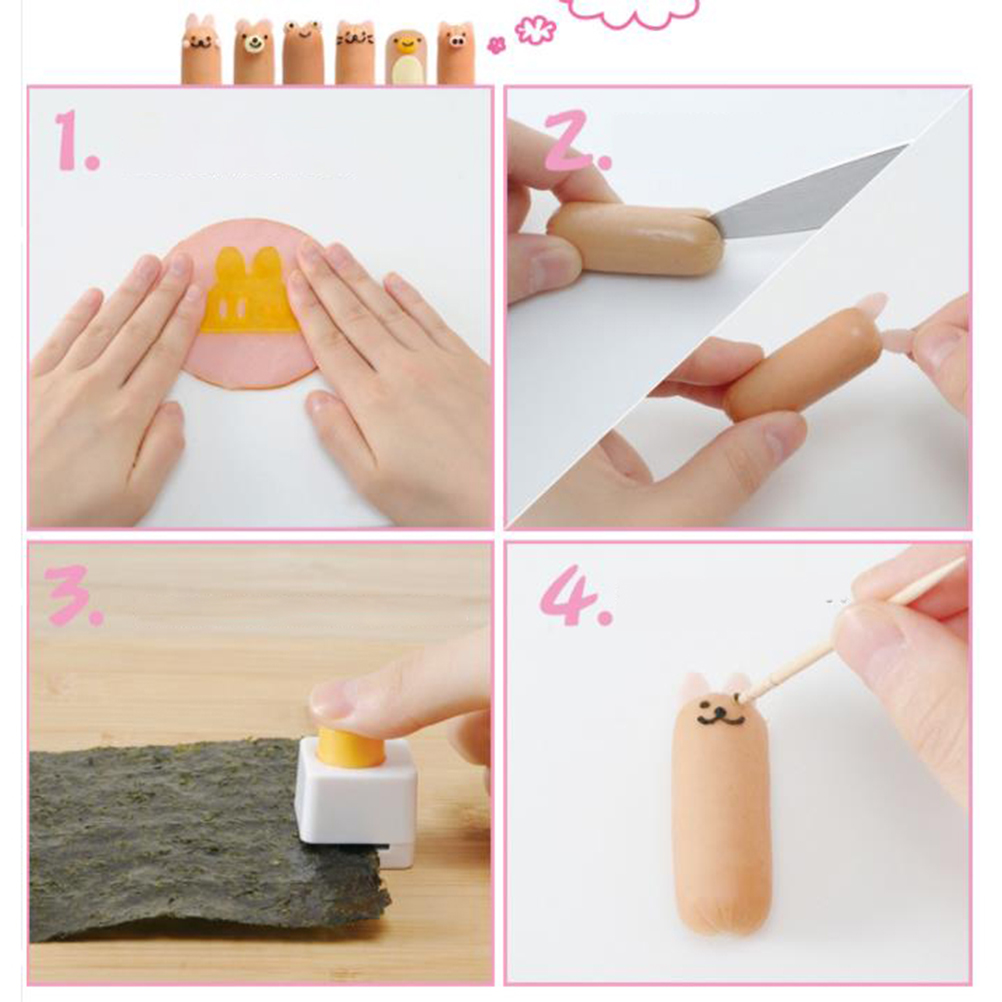 1.

2.

3.

4.