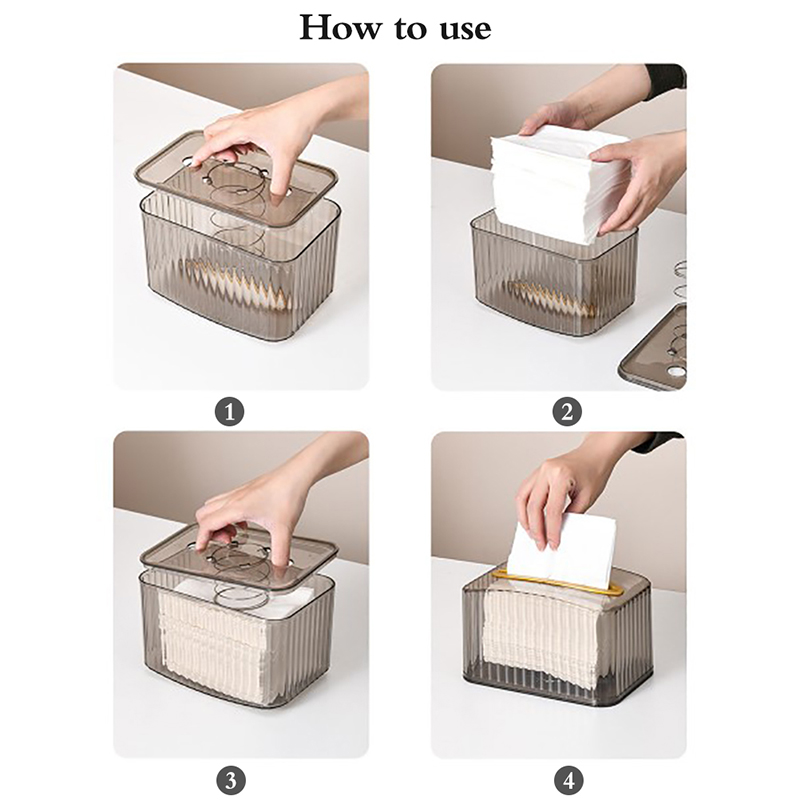 How to use

1

2

3

4