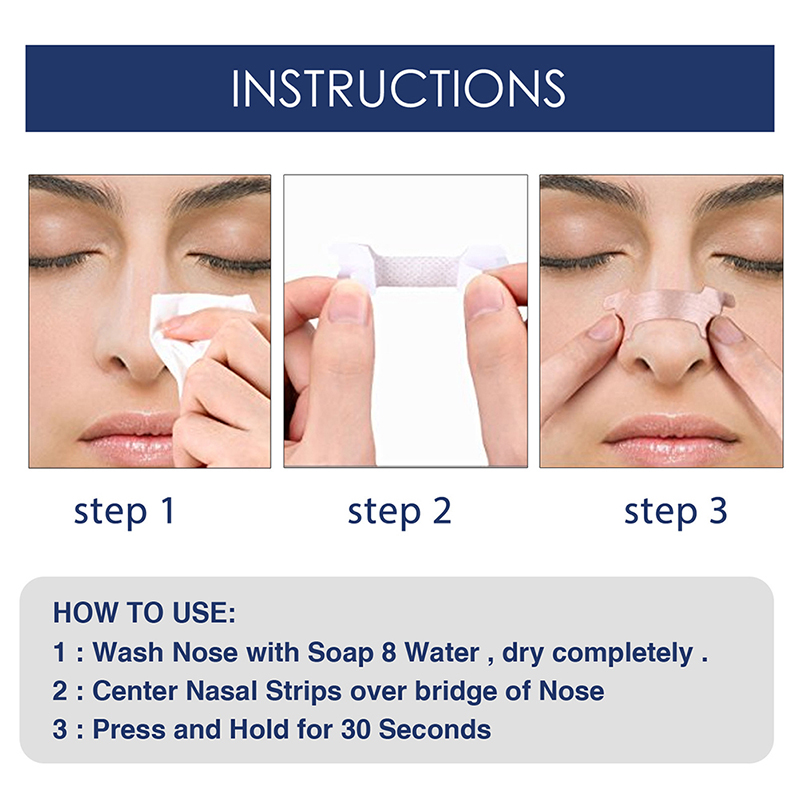 INSTRUCTIONS

step 1

step 2

step 3

HOW TO USE:

1 : Wash Nose with Soap 8 Water , dry completely .

2 : Center Nasal Strips over bridge of Nose

3 : Press and Hold for 30 Seconds