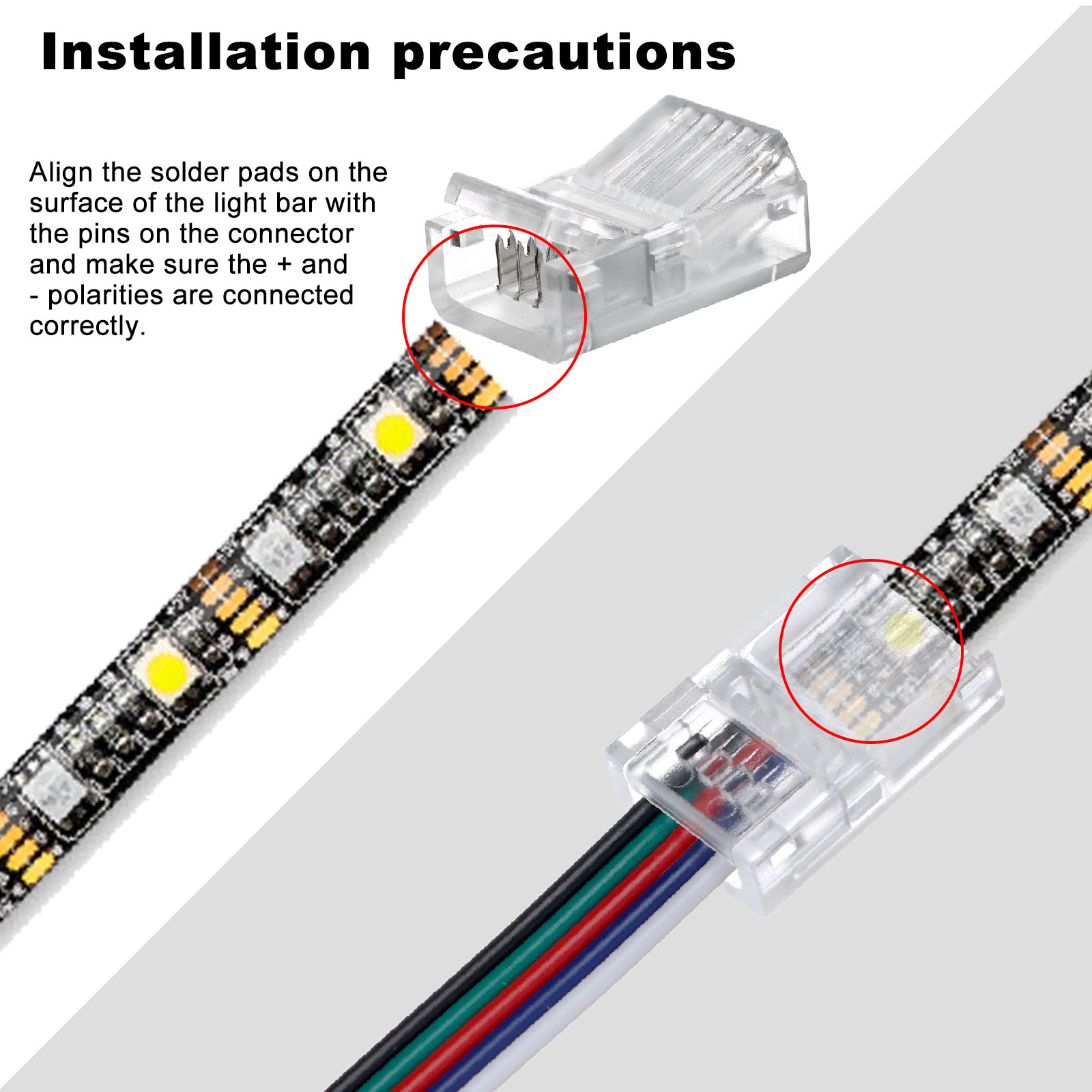 Installation precautions

Align the solder pads on the surface of the light bar with the pins on the connector and make sure the + and - polarities are connected correctly.