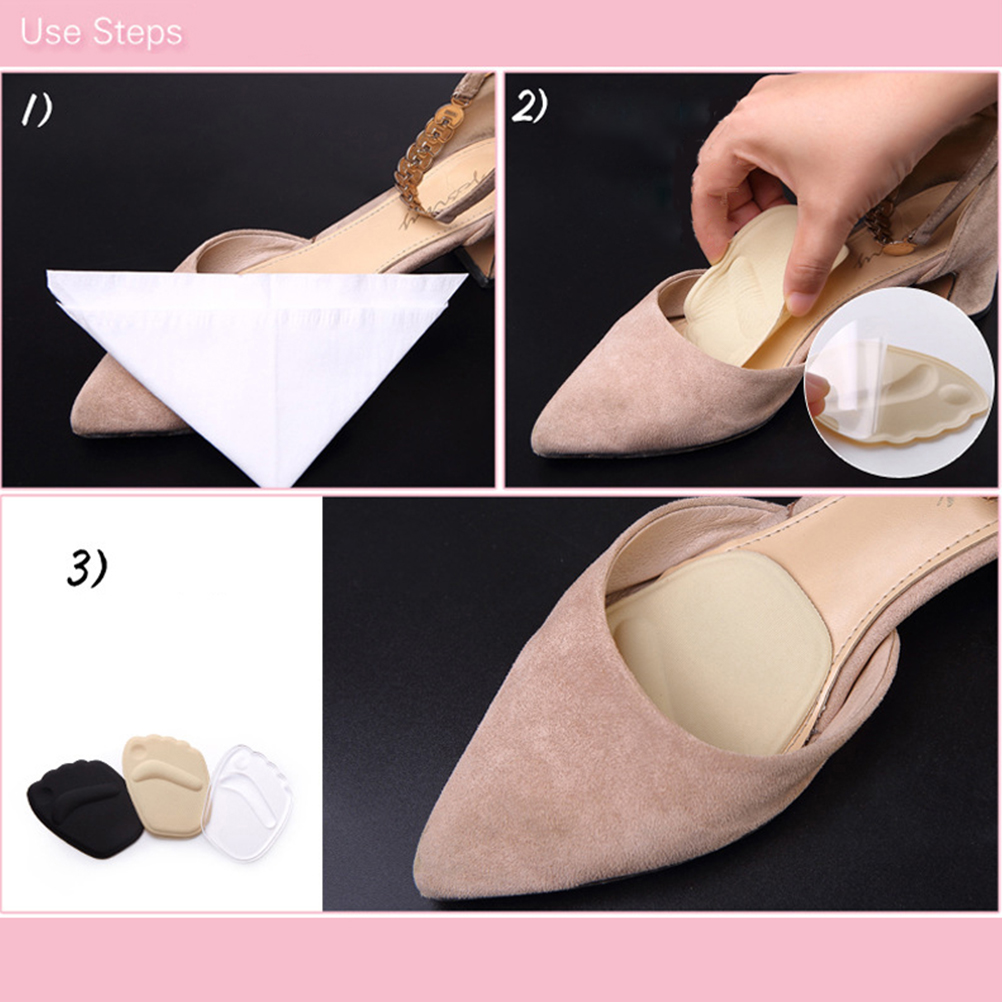 Use Steps

1)

2)

3)