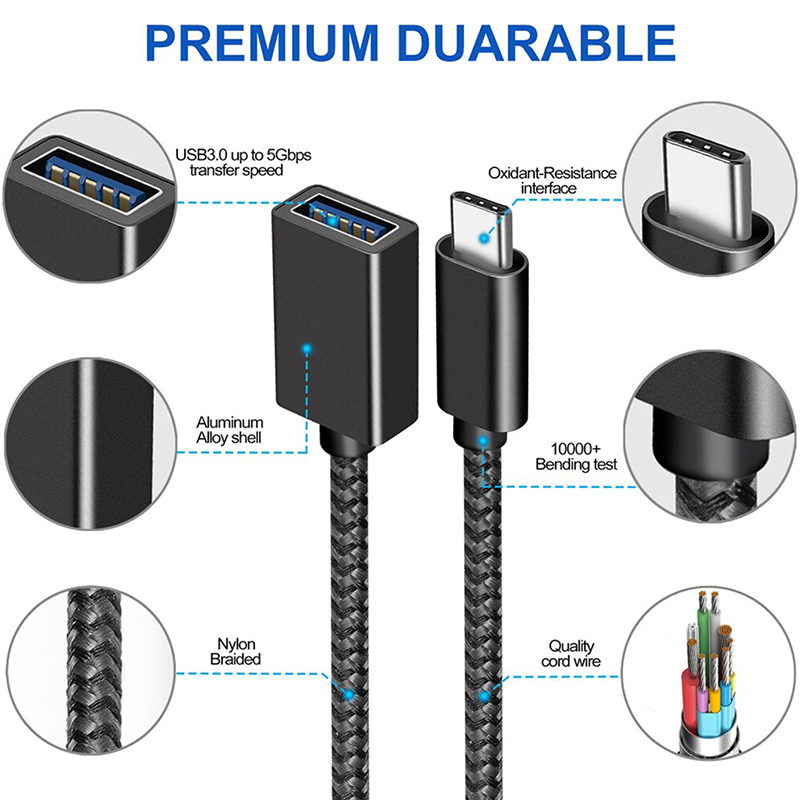 PREMIUM DUARABLE

USB3.0 up to 5Gbps transfer speed

Oxidant-Resistance interface

Aluminum Alloy shell

10000+ Bending test

Nylon Braided

Quality cord wire