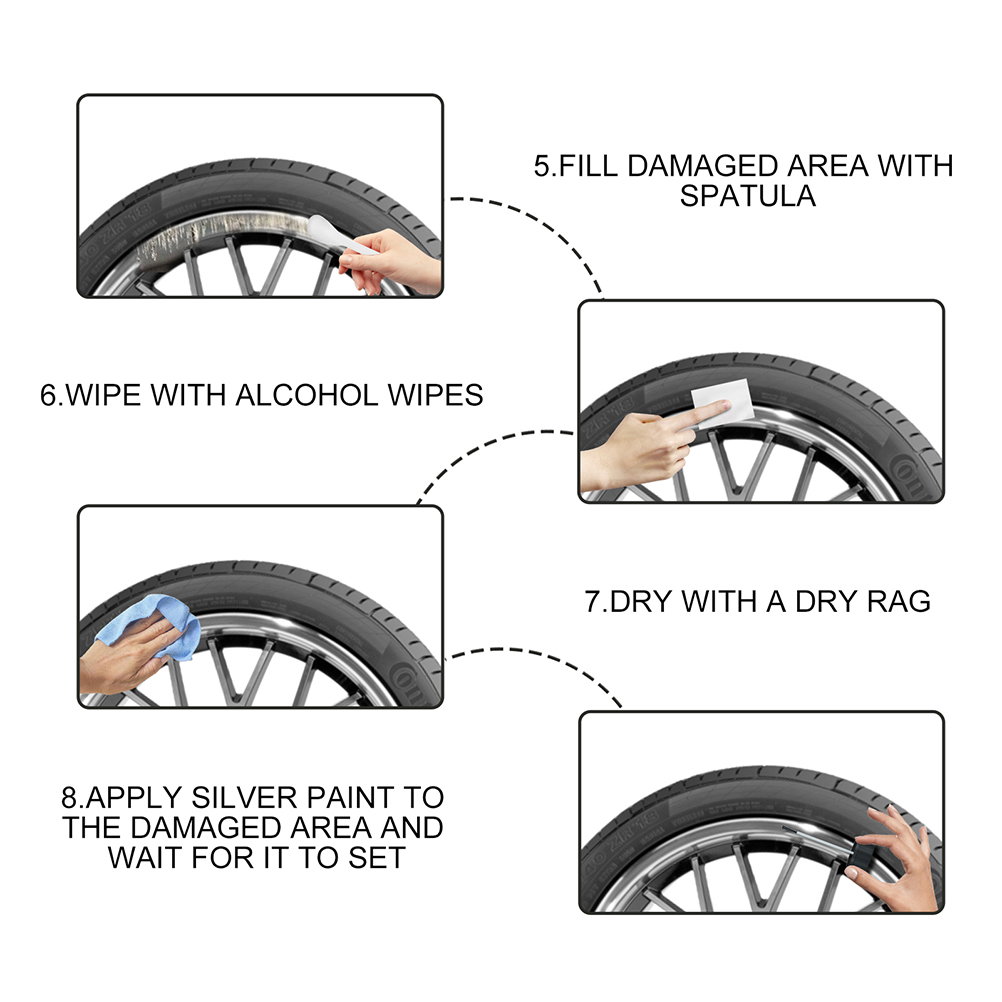 5.FILL DAMAGED AREA WITH SPATULA

6.WIPE WITH ALCOHOL WIPES

7.DRY WITH A DRY RAG

8.APPLY SILVER PAINT TO THE DAMAGED AREA AND WAIT FOR IT TO SET