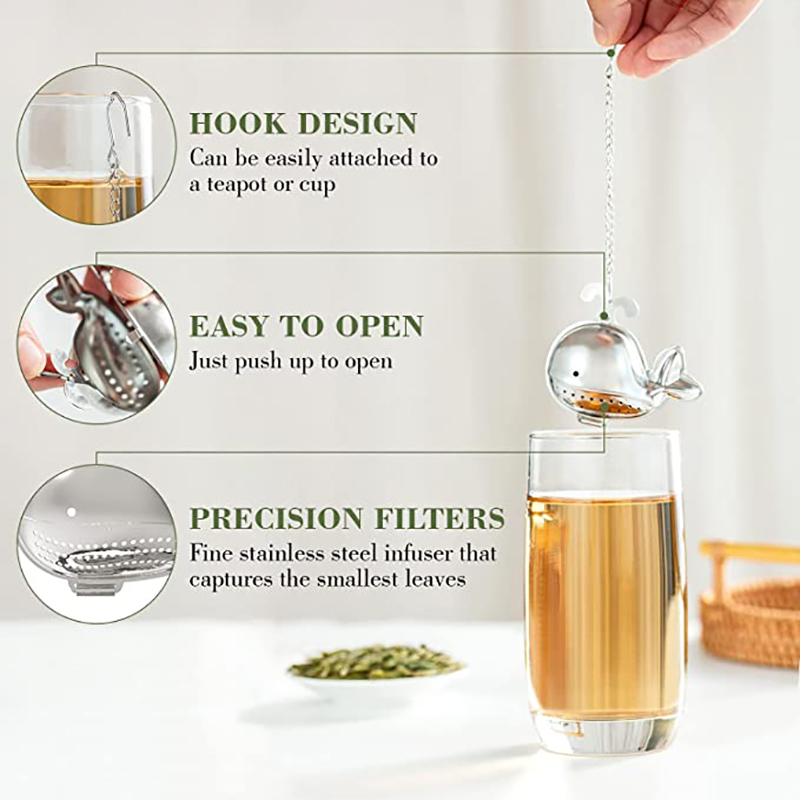 HOOK DESIGN
Can be easily attached to a teapot or cup

EASY TO OPEN
Just push up to open

PRECISION FILTERS
Fine stainless steel infuser that captures the smallest leaves