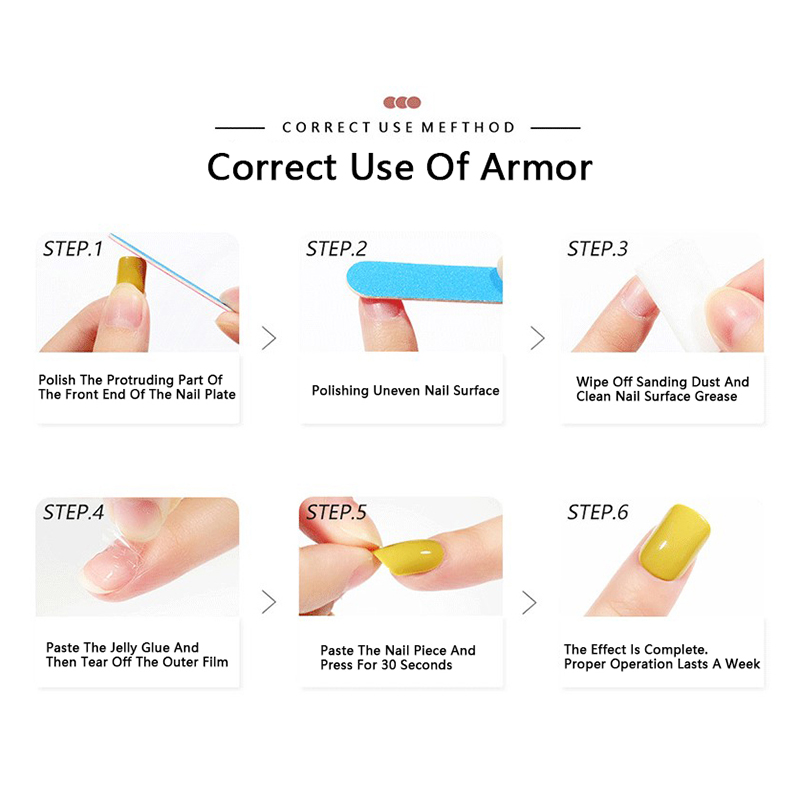 CORRECT USE MEFTHOD

Correct Use Of Armor

STEP.1

Polish The Protruding Part Of The Front End Of The Nail Plate

STEP.2

Polishing Uneven Nail Surface

STEP.3

Wipe Off Sanding Dust And Clean Nail Surface Grease

STEP.4

Paste The Jelly Glue And Then Tear Off The Outer Film

STEP.5

Paste The Nail Piece And Press For 30 Seconds

STEP.6

The Effect Is Complete. Proper Operation Lasts A Week