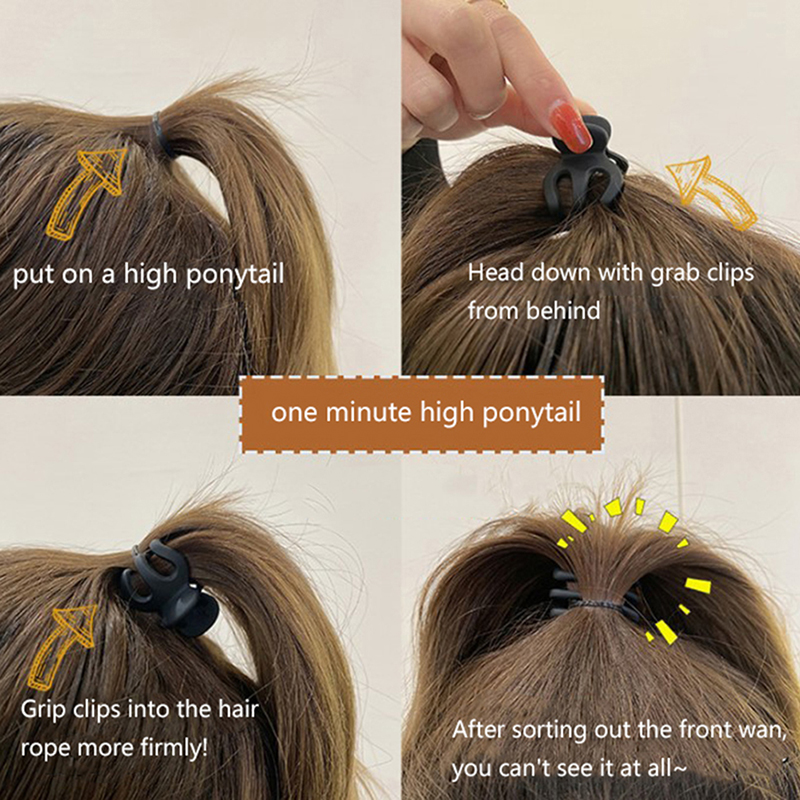 put on a high ponytail

Head down with grab clips from behind

one minute high ponytail

Grip clips into the hair rope more firmly!

After sorting out the front wan, you can't see it at all~