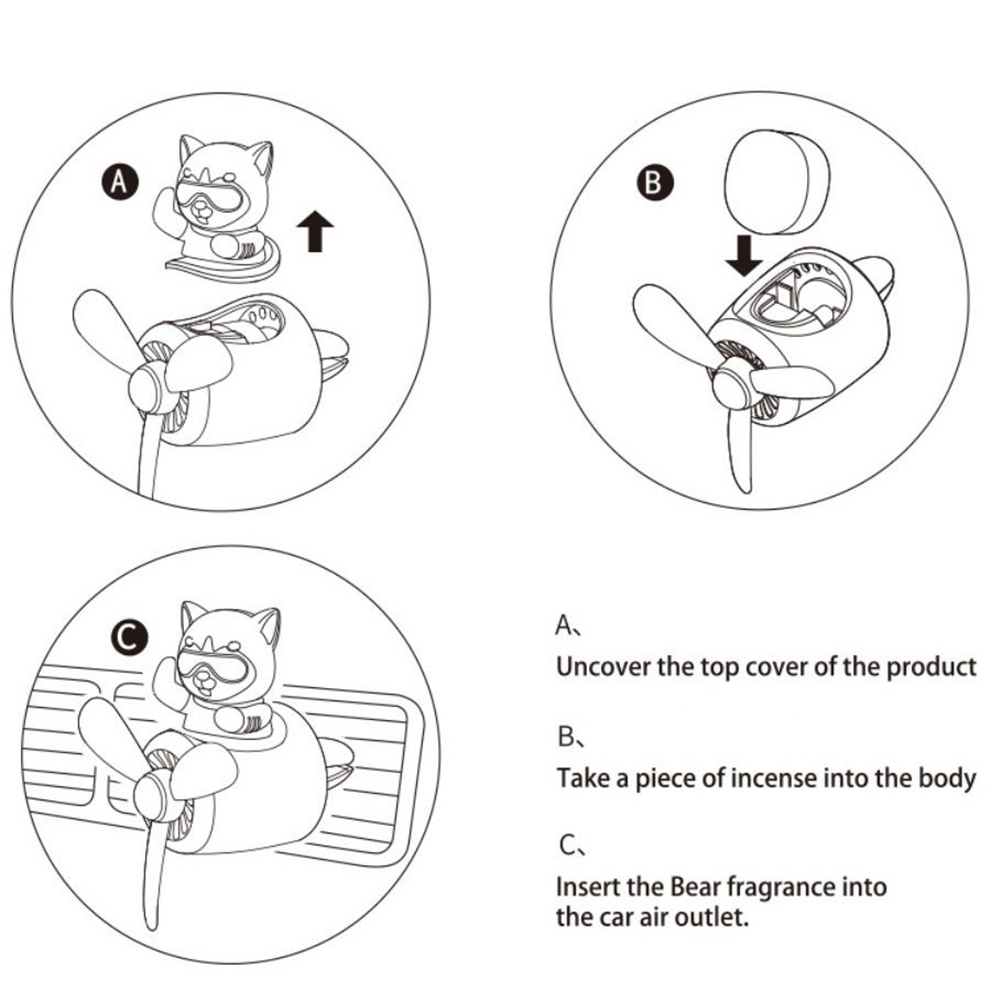 A

B

C

A、

Uncover the top cover of the product

B、

Take a piece of incense into the body

C、

Insert the Bear fragrance into the car air outlet.