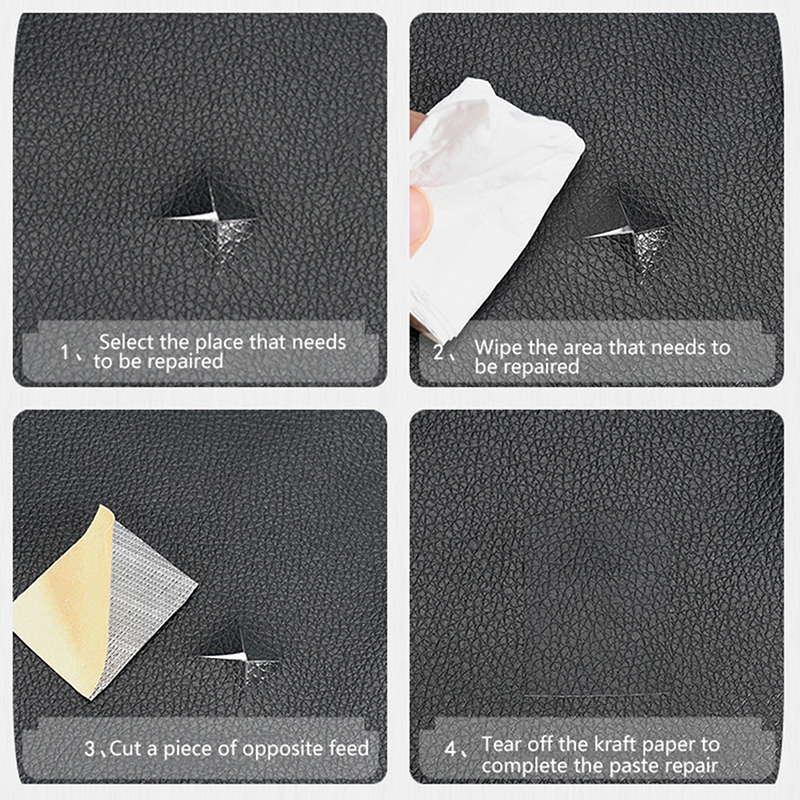 1、Select the place that needs to be repaired

2、Wipe the area that needs to be repaired

3、Cut a piece of opposite feed

4、Tear off the kraft paper to complete the paste repair