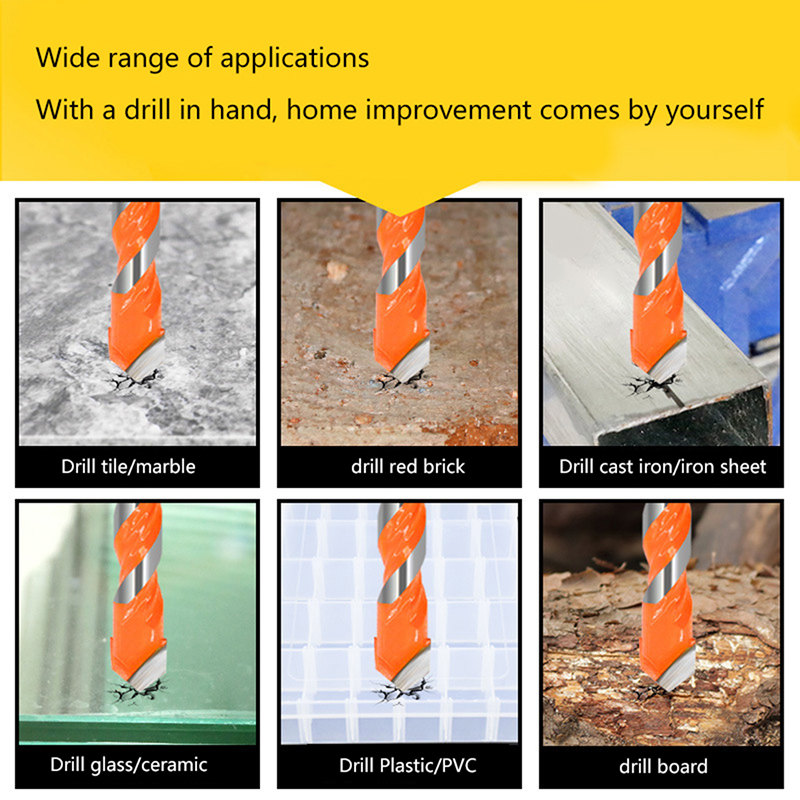 Wide range of applications

With a drill in hand, home improvement comes by yourself

Drill tile/marble

drill red brick

Drill cast iron/iron sheet

Drill glass/ceramic

Drill Plastic/PVC

drill board