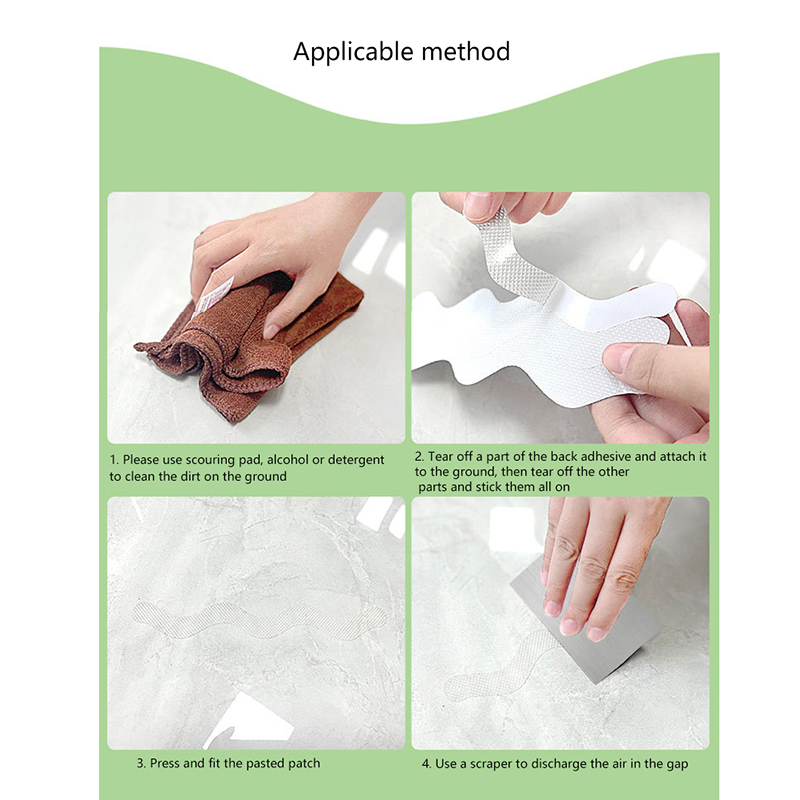 Applicable method

1. Please use scouring pad, alcohol or detergent to clean the dirt on the ground

2. Tear off a part of the back adhesive and attach it to the ground, then tear off the other parts and stick them all on

3. Press and fit the pasted patch

4. Use a scraper to discharge the air in the gap