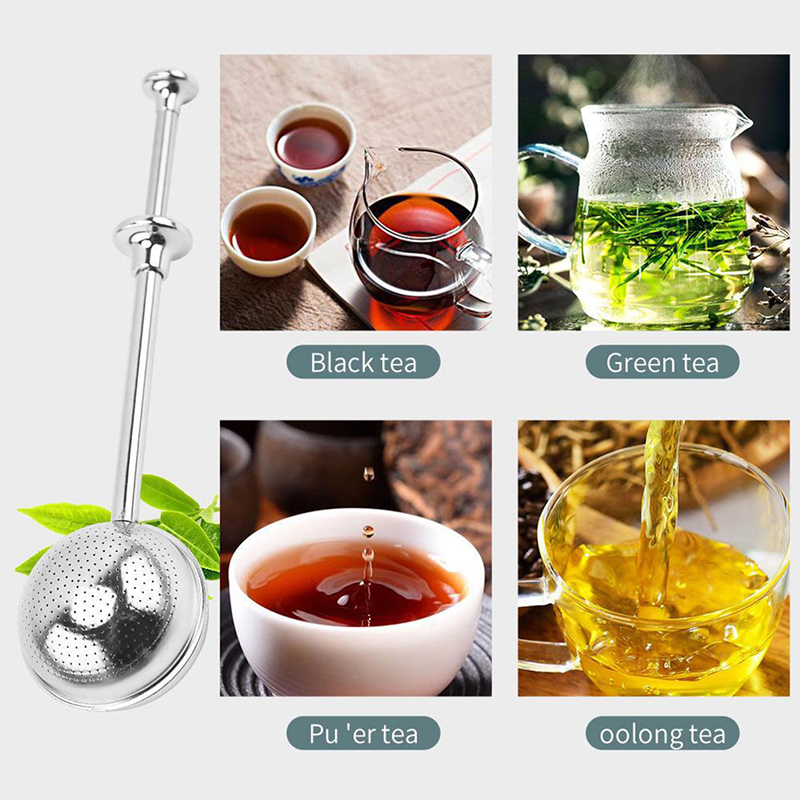 Black tea

Green tea

Pu 'er tea

oolong tea