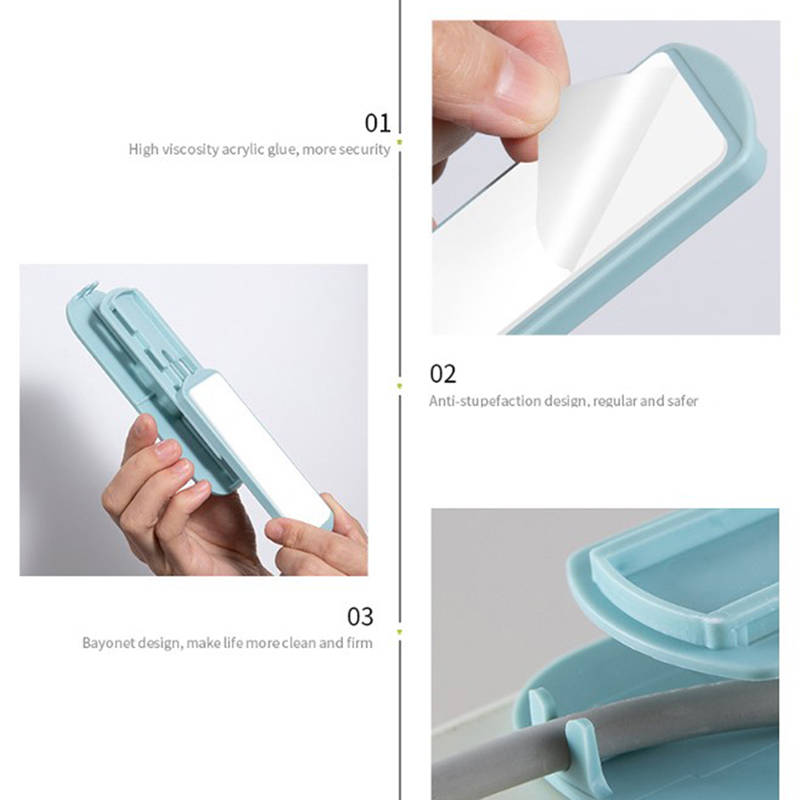 01
High viscosity acrylic glue, more security

02
Anti-stupefaction design, regular and safer

03
Bayonet design, make life more clean and firm