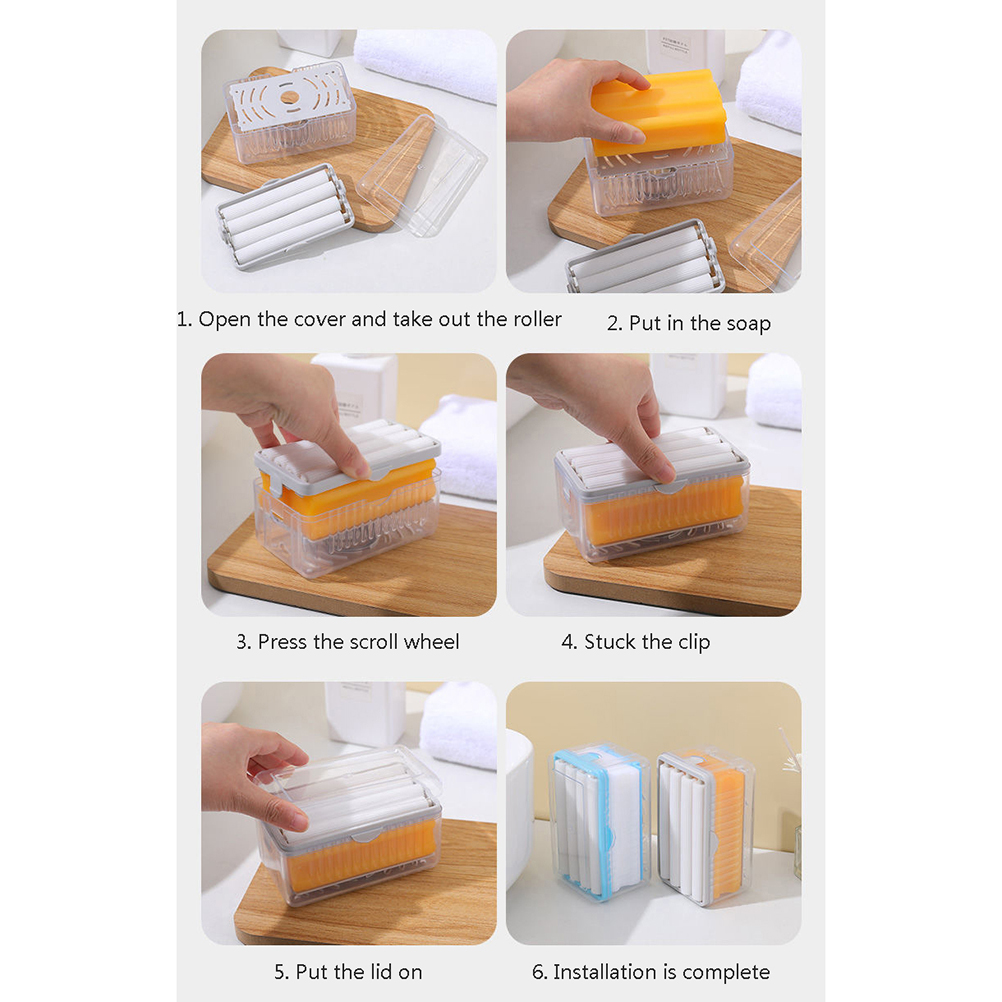 1. Open the cover and take out the roller

2. Put in the soap

3. Press the scroll wheel

4. Stuck the clip

5. Put the lid on

6. Installation is complete