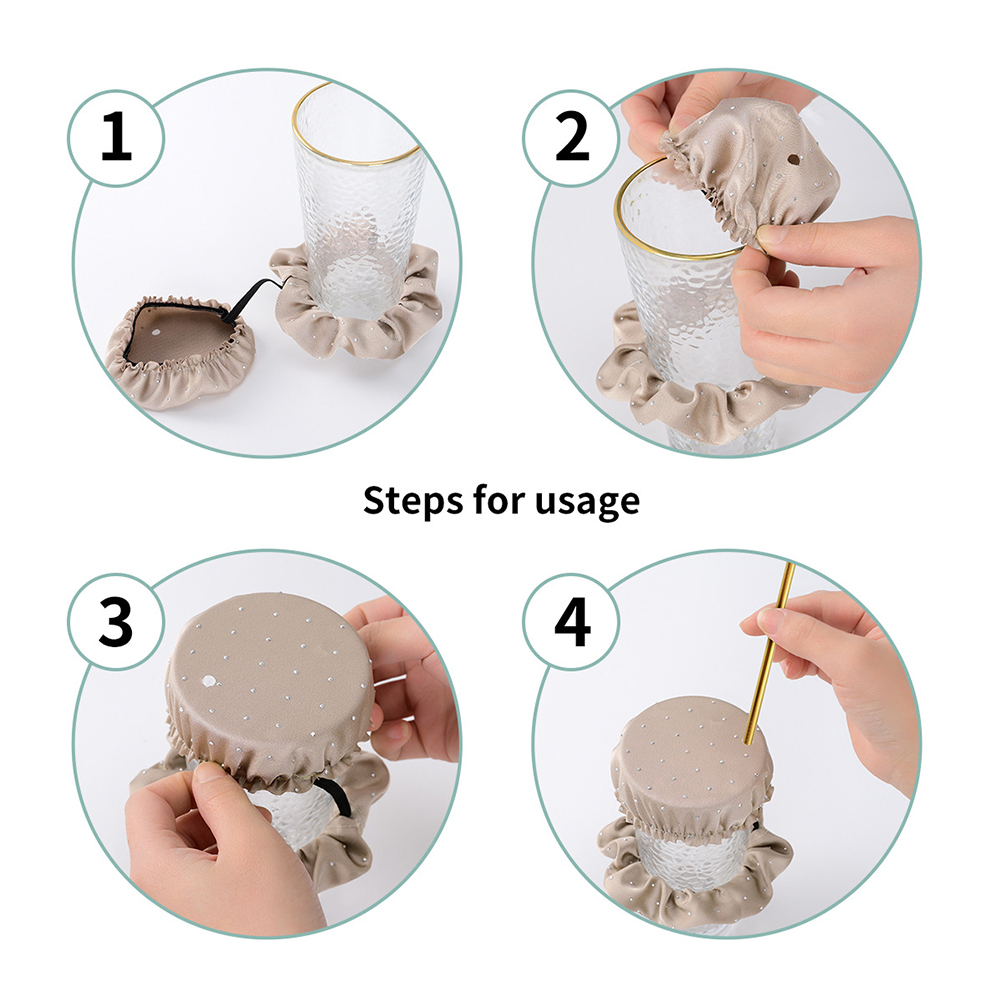 1

2

Steps for usage

3

4