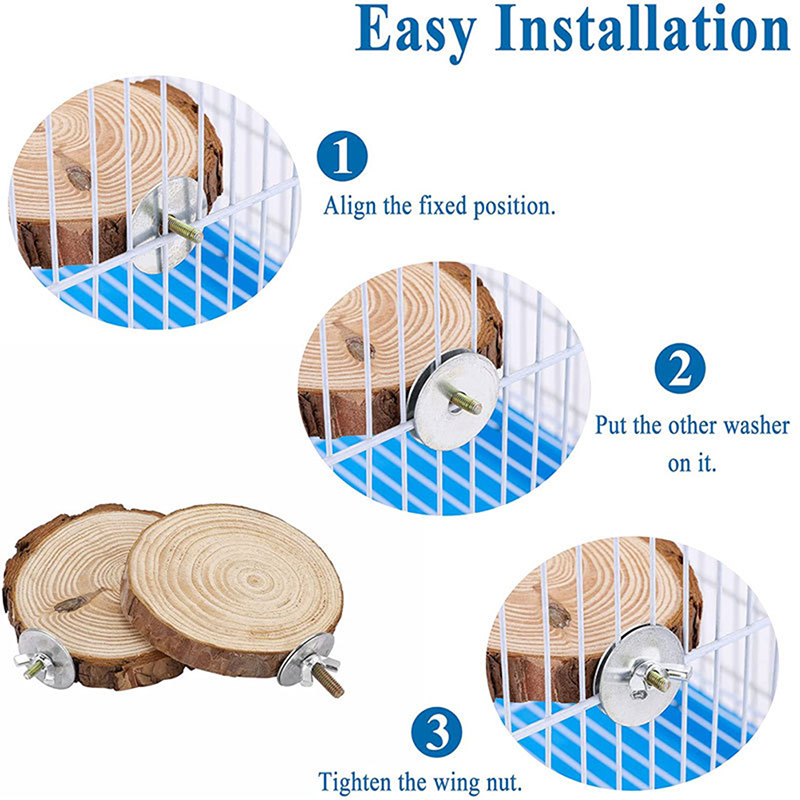 Easy Installation

1
Align the fixed position.

2
Put the other washer on it.

3
Tighten the wing nut.