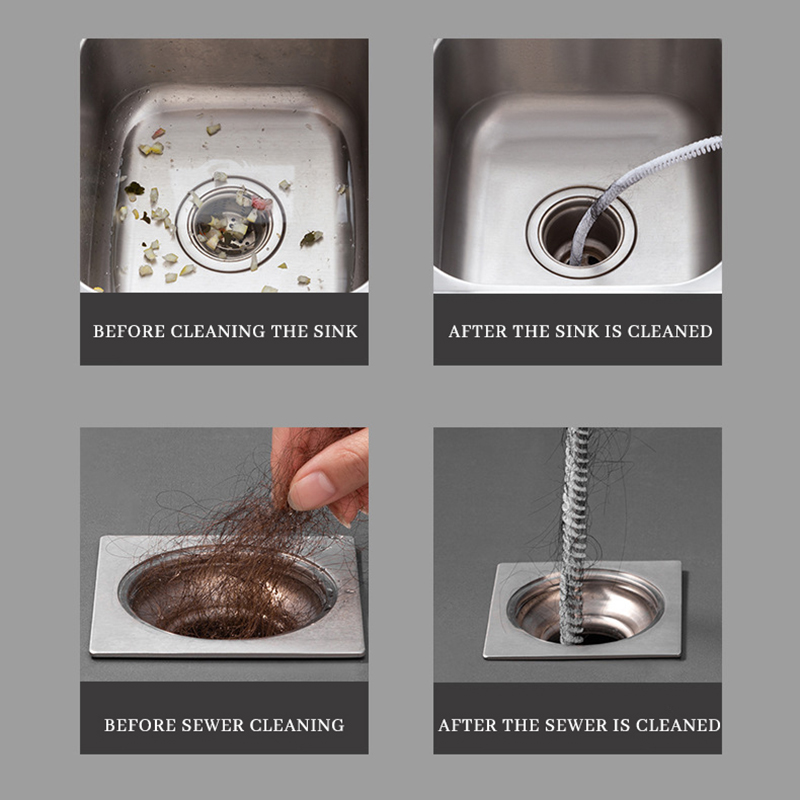 BEFORE CLEANING THE SINK

AFTER THE SINK IS CLEANED

BEFORE SEWER CLEANING

AFTER THE SEWER IS CLEANED