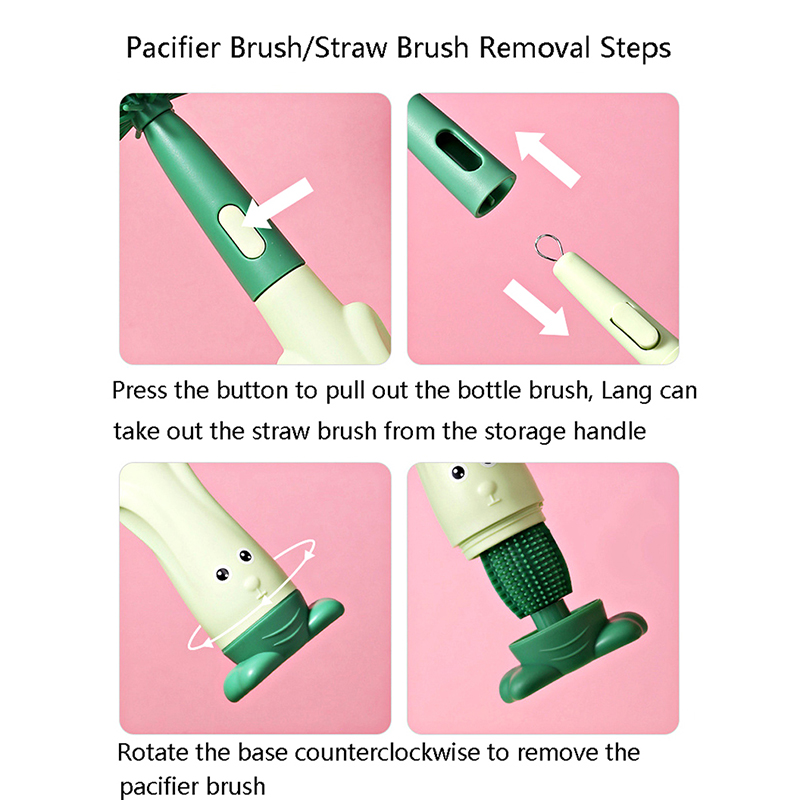 Pacifier Brush/Straw Brush Removal Steps

Press the button to pull out the bottle brush, Lang can take out the straw brush from the storage handle

Rotate the base counterclockwise to remove the pacifier brush