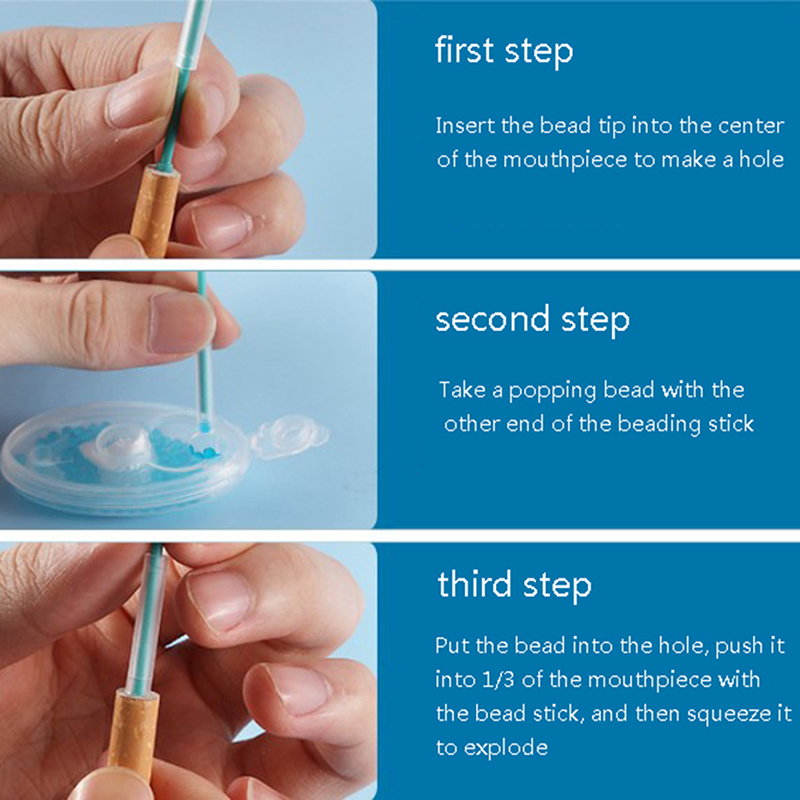 first step

Insert the bead tip into the center of the mouthpiece to make a hole

second step

Take a popping bead with the other end of the beading stick

third step

Put the bead into the hole, push it into 1/3 of the mouthpiece with the bead stick, and then squeeze it to explode