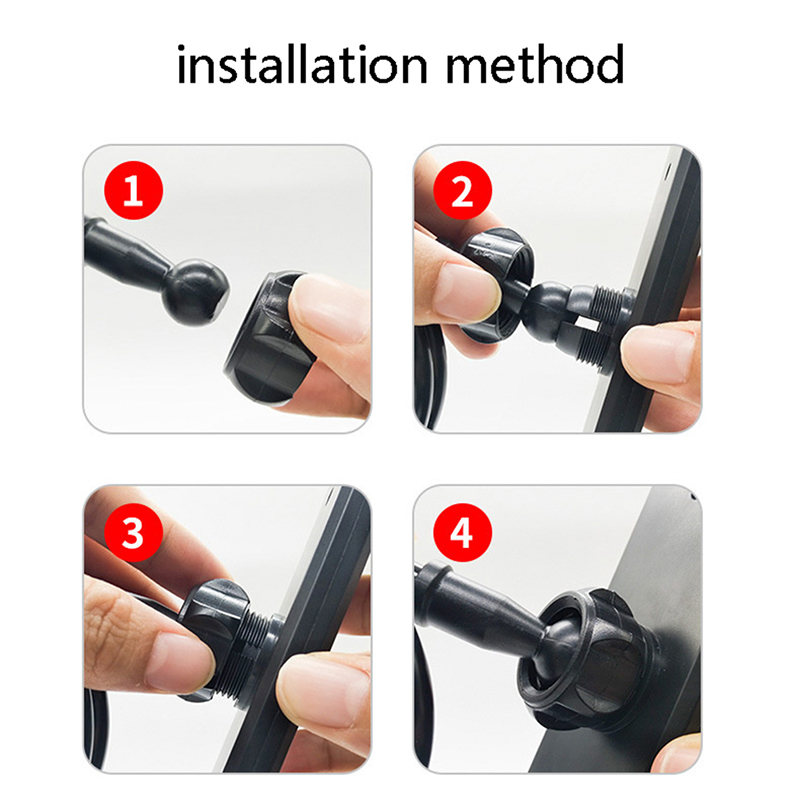 installation method

1

2

3

4