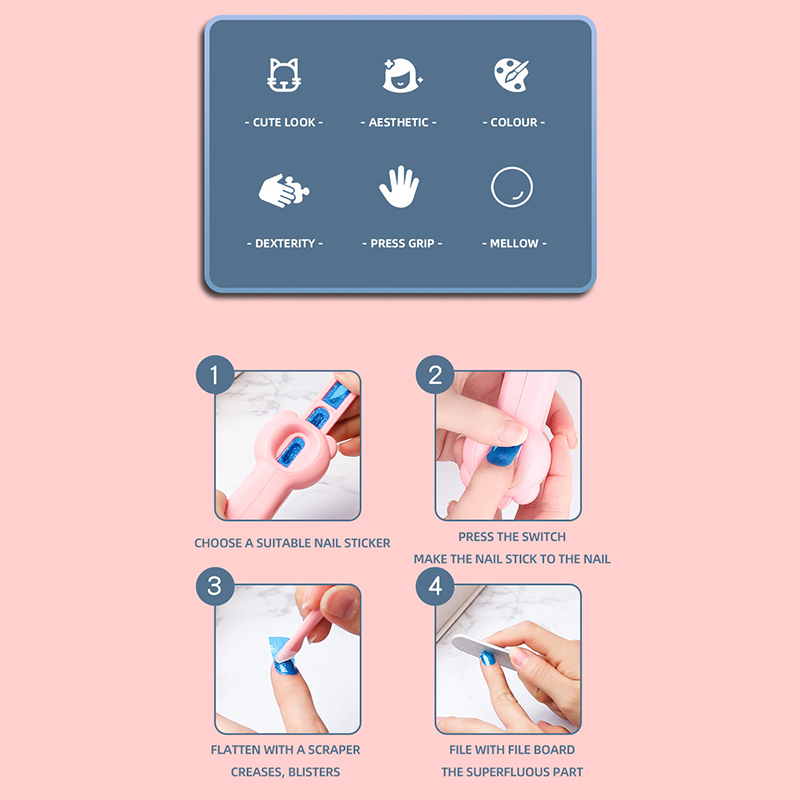 - CUTE LOOK -

- AESTHETIC -

- COLOUR -

- DEXTERITY -

- PRESS GRIP -

- MELLOW -

1

CHOOSE A SUITABLE NAIL STICKER

2

PRESS THE SWITCH
MAKE THE NAIL STICK TO THE NAIL

3

FLATTEN WITH A SCRAPER
CREASES, BLISTERS

4

FILE WITH FILE BOARD
THE SUPERFLUOUS PART