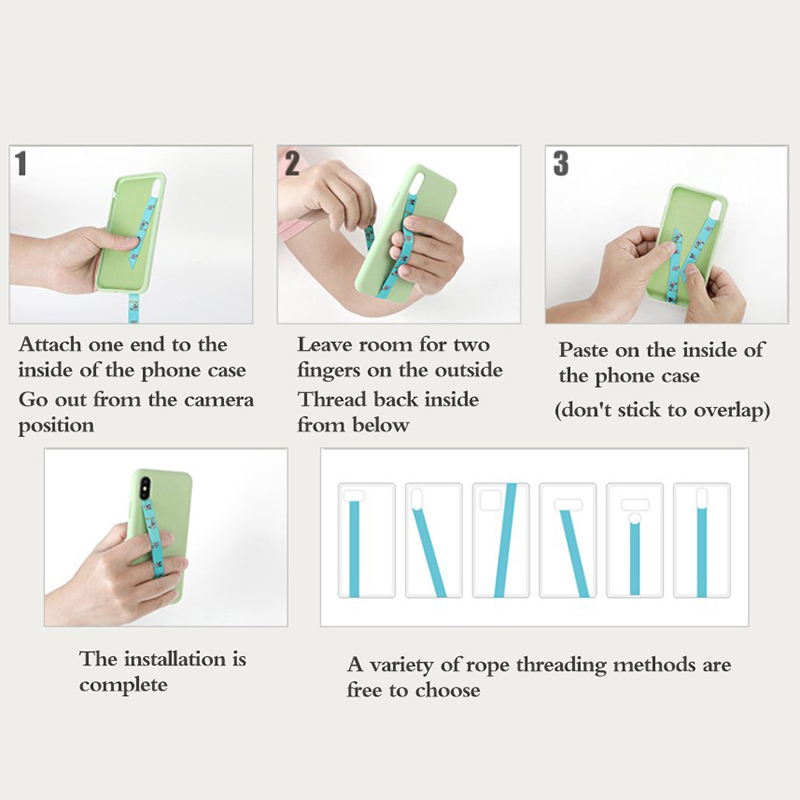 1

Attach one end to the inside of the phone case
Go out from the camera position

2

Leave room for two fingers on the outside
Thread back inside from below

3

Paste on the inside of the phone case
(don't stick to overlap)

The installation is complete

A variety of rope threading methods are free to choose