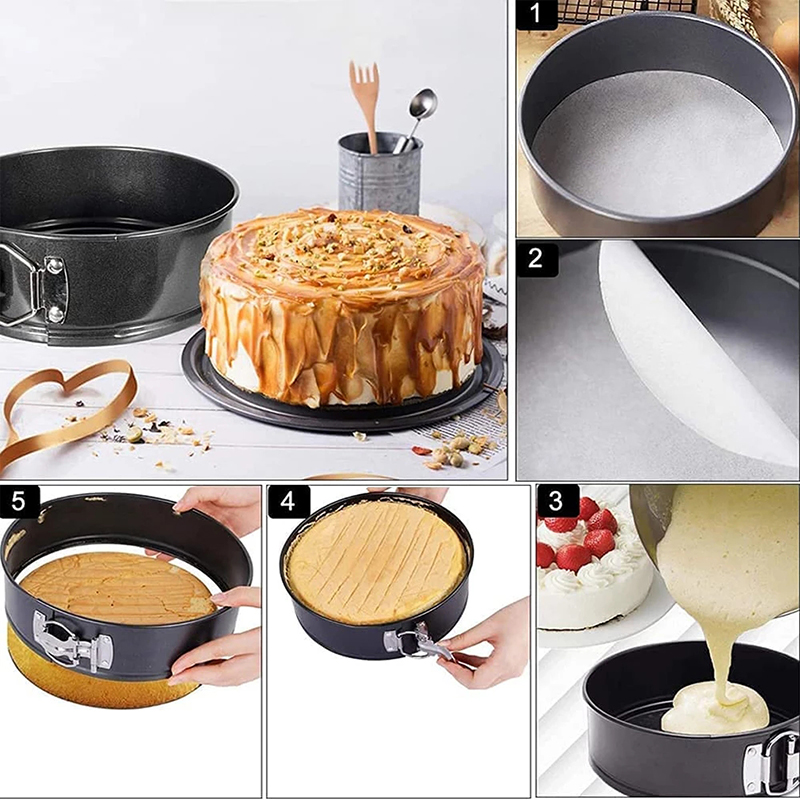 1

2

5

4

3