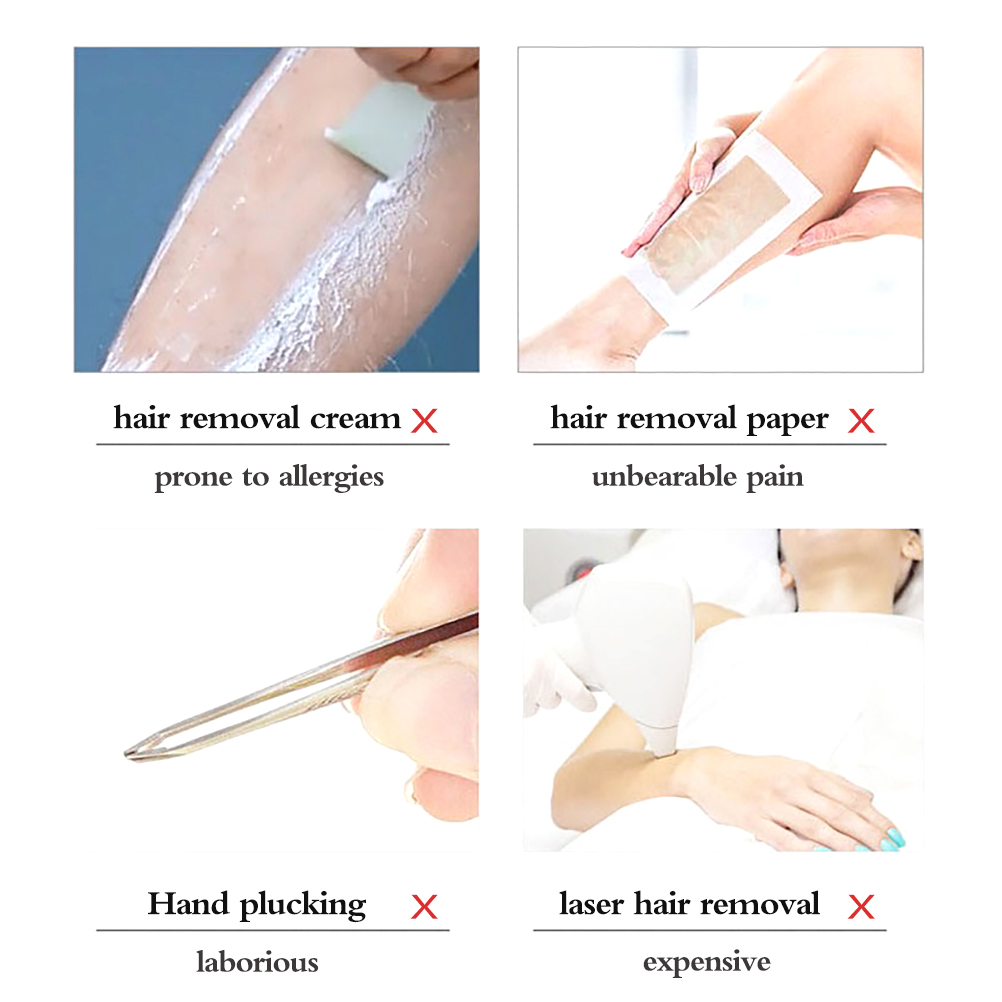 hair removal cream ×

prone to allergies

hair removal paper ×

unbearable pain

Hand plucking ×

laborious

laser hair removal ×

expensive