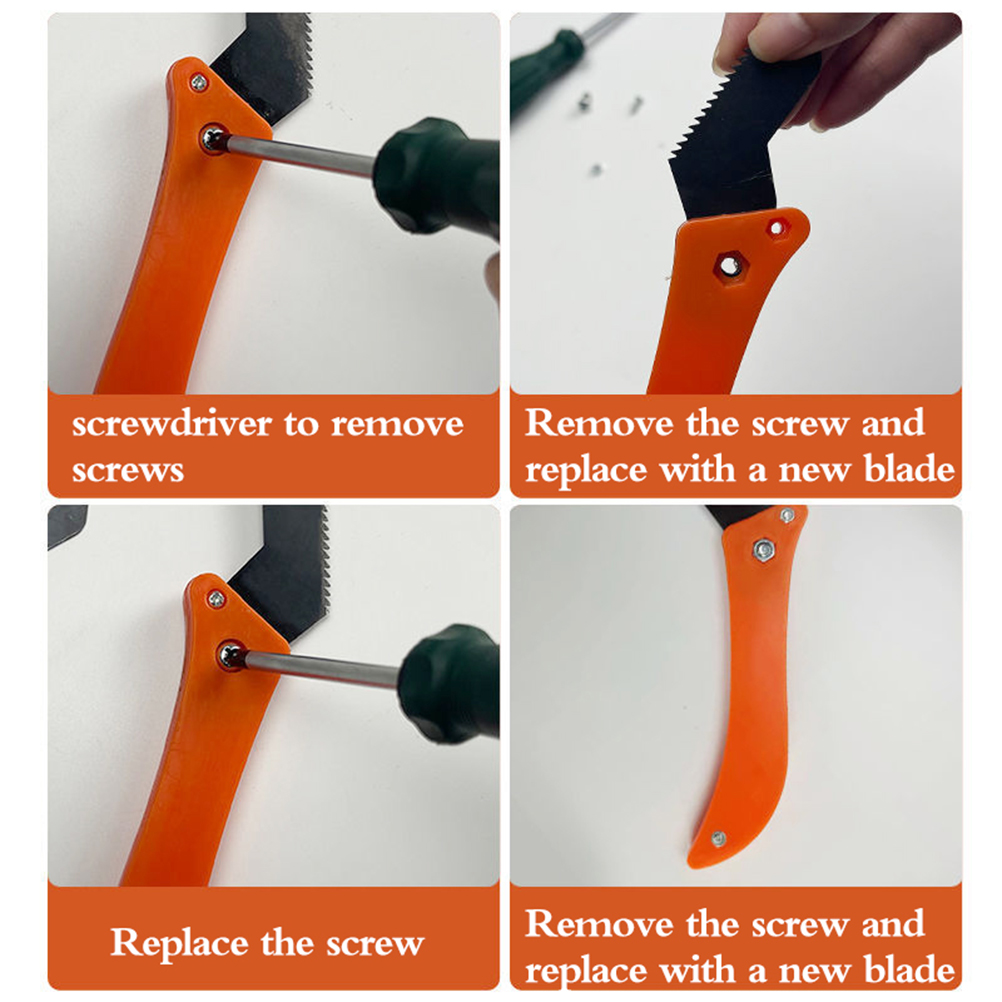 screwdriver to remove screws

Remove the screw and replace with a new blade

Replace the screw

Remove the screw and replace with a new blade